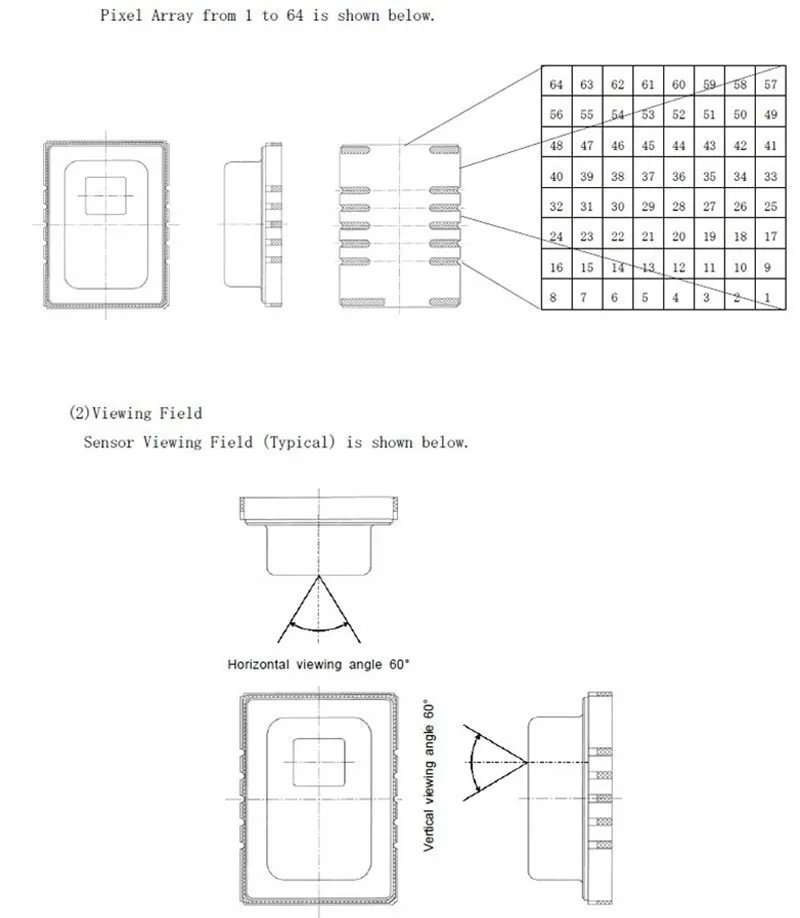 Pixel Array from 1 to 64 is shown below.

| 64 | 63 | 62 | 61 | 60 | 59 | 58 | 57 |
|---|---|---|---|---|---|---|---|
| 56 | 55 | 54 | 53 | 52 | 51 | 50 | 49 |
| 48 | 47 | 46 | 45 | 44 | 43 | 42 | 41 |
| 40 | 39 | 38 | 37 | 36 | 35 | 34 | 33 |
| 32 | 31 | 30 | 29 | 28 | 27 | 26 | 25 |
| 24 | 23 | 22 | 21 | 20 | 19 | 18 | 17 |
| 16 | 15 | 14 | 13 | 12 | 11 | 10 | 9 |
| 8 | 7 | 6 | 5 | 4 | 3 | 2 | 1 |

(2)Viewing Field

Sensor Viewing Field (Typical) is shown below.

Horizontal viewing angle 60°

Vertical viewing angle 60°