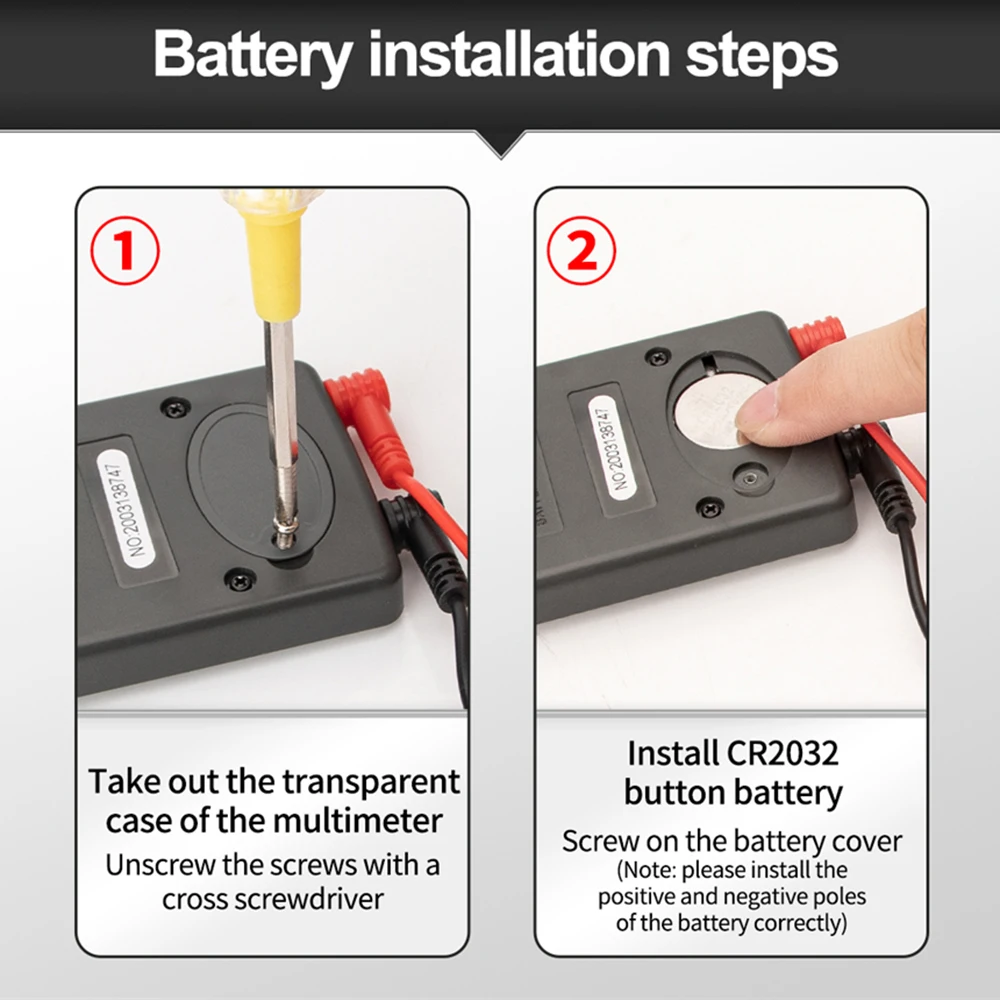 Battery installation steps

①

NO:2003138747

Take out the transparent case of the multimeter

Unscrew the screws with a cross screwdriver

②

NO:2003138747

Install CR2032 button battery

Screw on the battery cover

(Note: please install the positive and negative poles of the battery correctly)