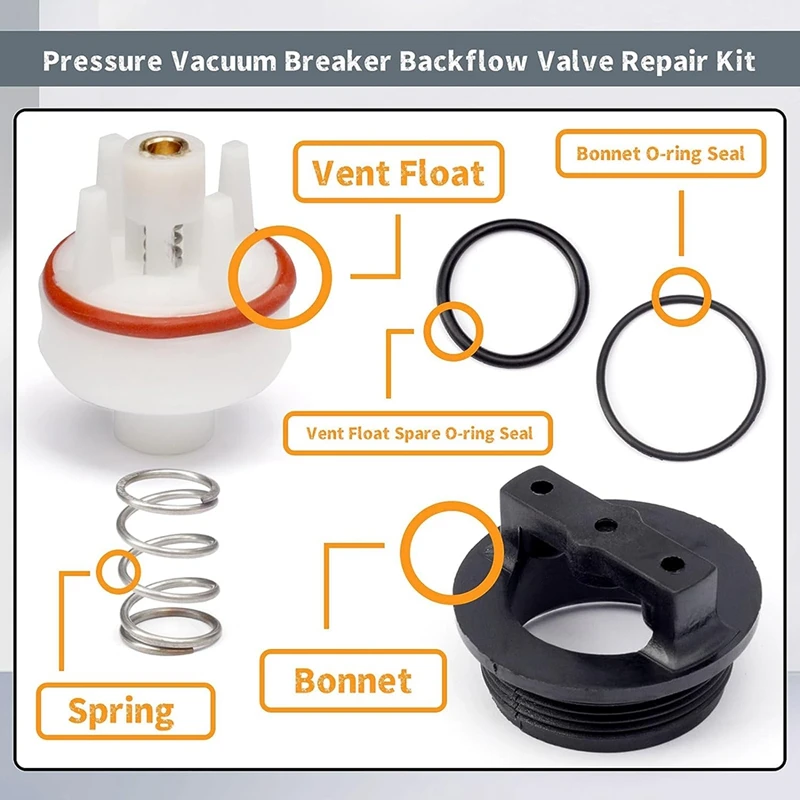 Pressure Vacuum Breaker Backflow Valve Repair Kit

Vent Float

Bonnet O-ring Seal

Vent Float Spare O-ring Seal

Spring

Bonnet