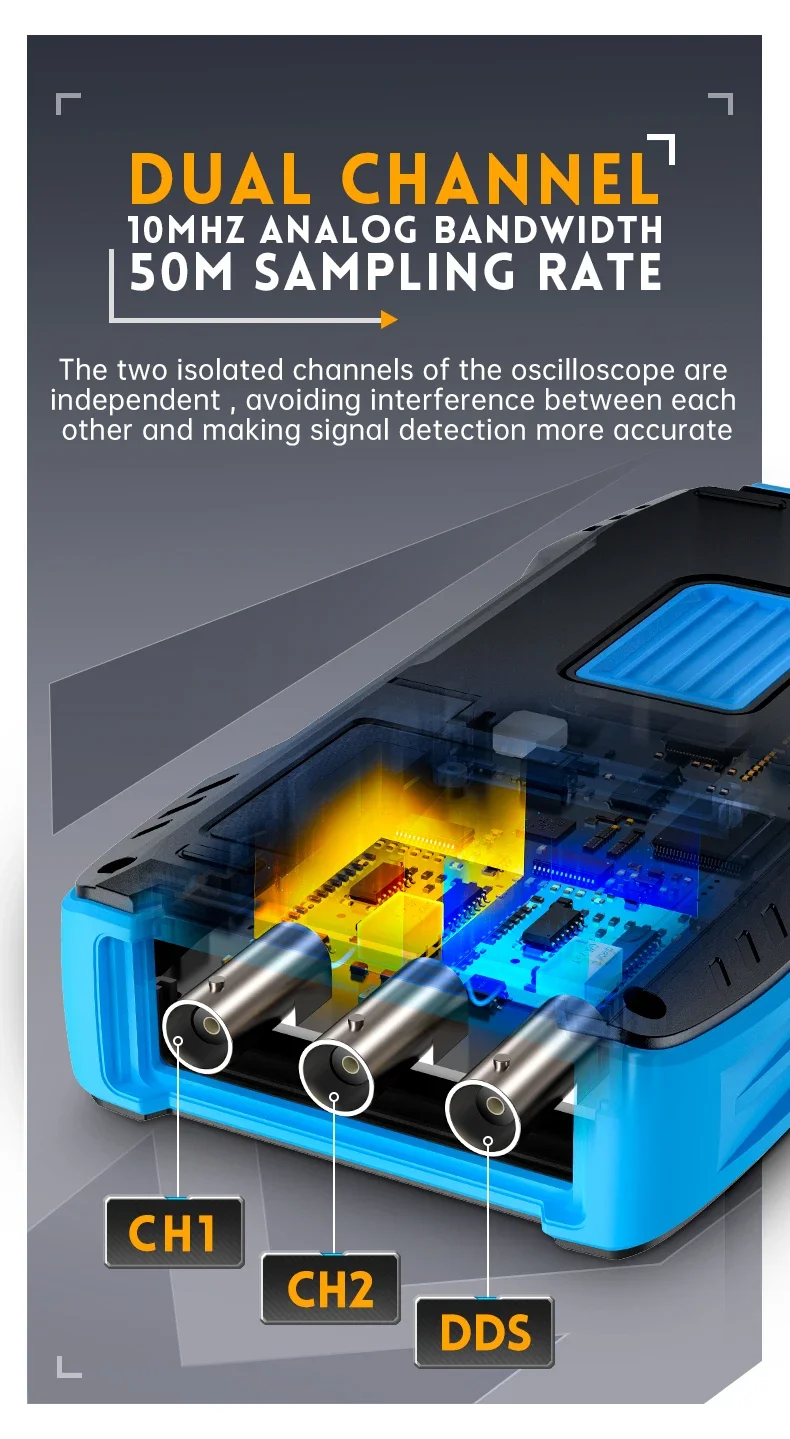 DUAL CHANNEL
10MHZ ANALOG BANDWIDTH
50M SAMPLING RATE

The two isolated channels of the oscilloscope are independent , avoiding interference between each other and making signal detection more accurate

CH1
CH2
DDS