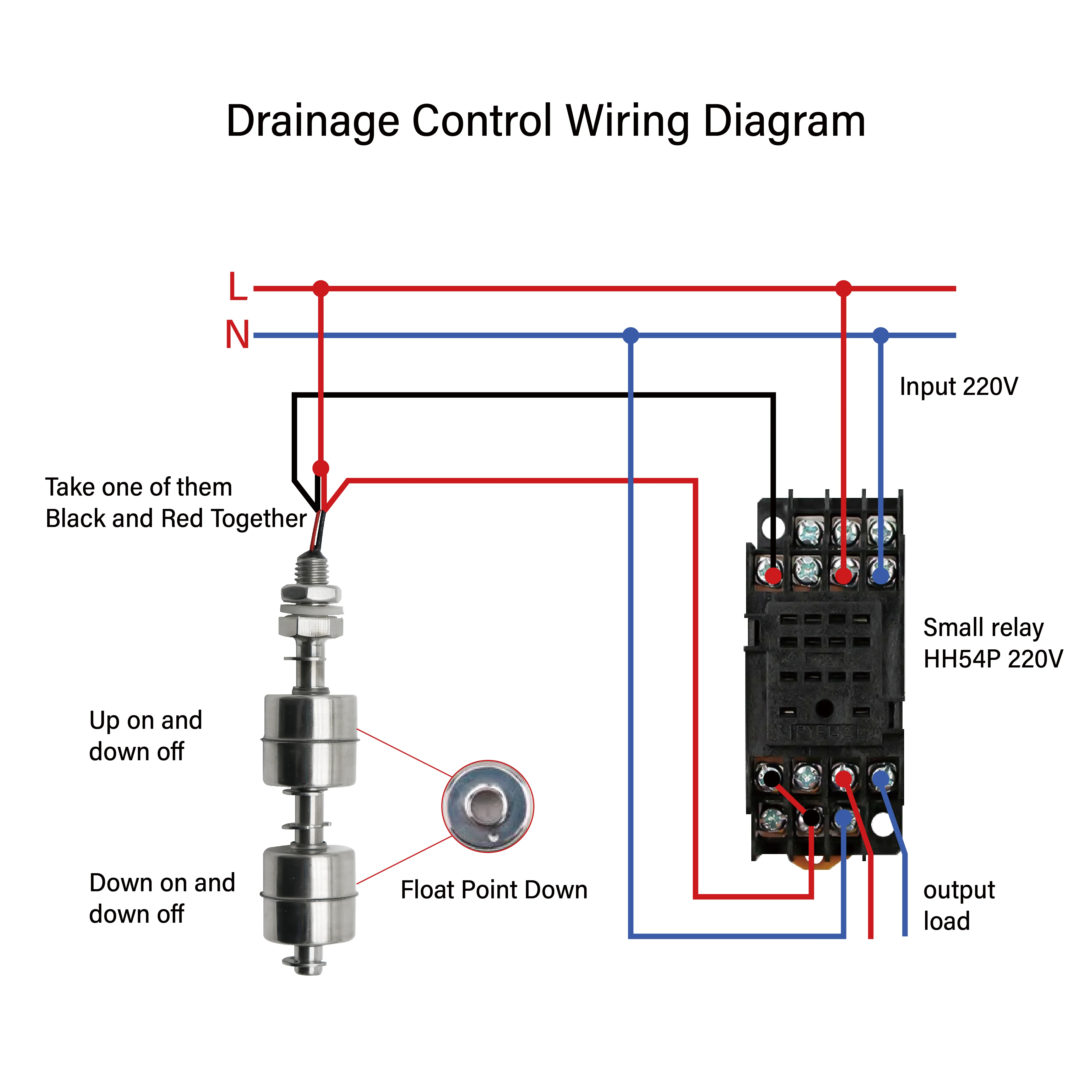 Drainage Control Wiring Diagram

L

N

Input 220V

Take one of them Black and Red Together

Small relay HH54P 220V

PYF14A

Up on and down off

Down on and down off

Float Point Down

output load