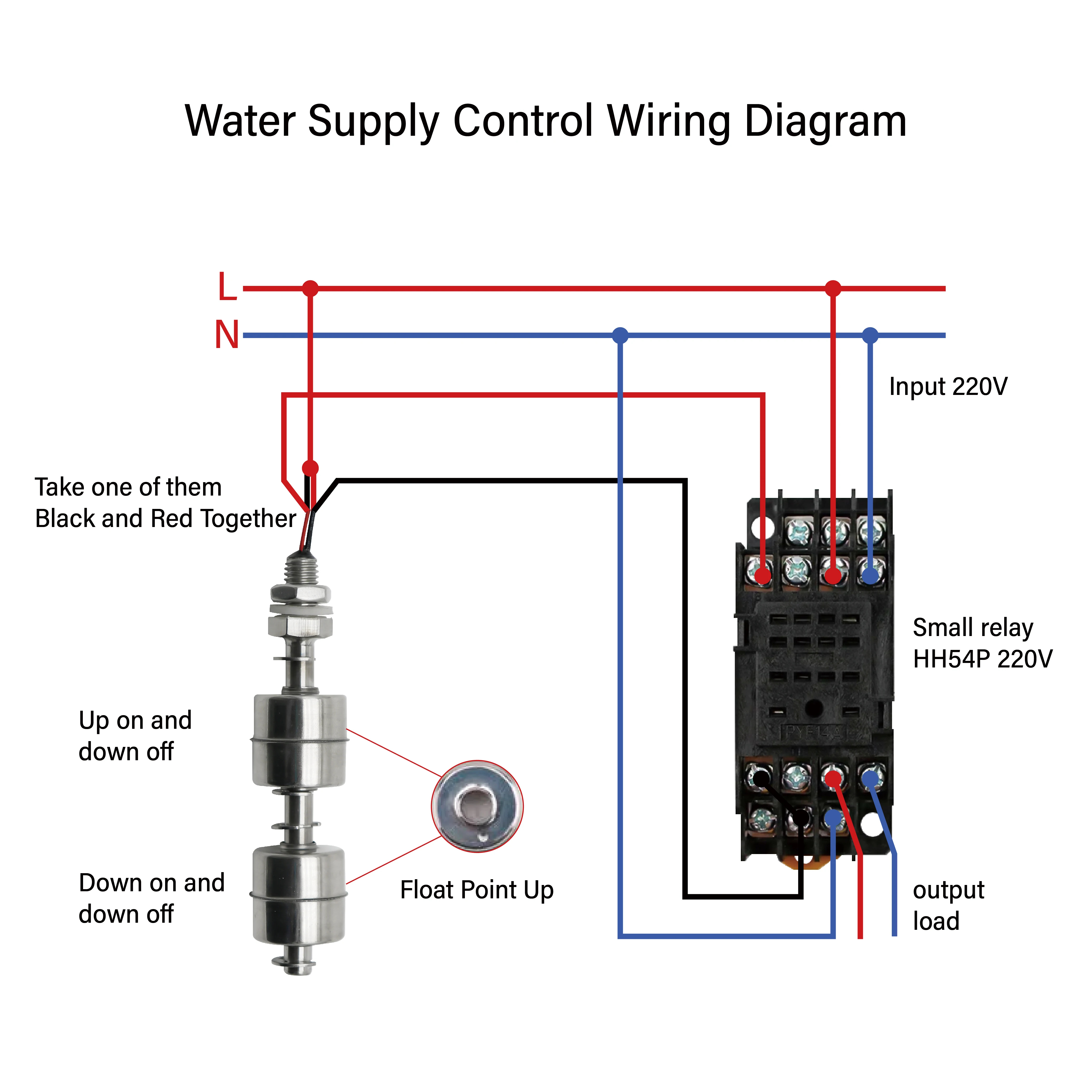 Water Supply Control Wiring Diagram

L

N

Input 220V

Take one of them Black and Red Together

Small relay HH54P 220V

PYF14A

Up on and down off

Down on and down off

Float Point Up

output load