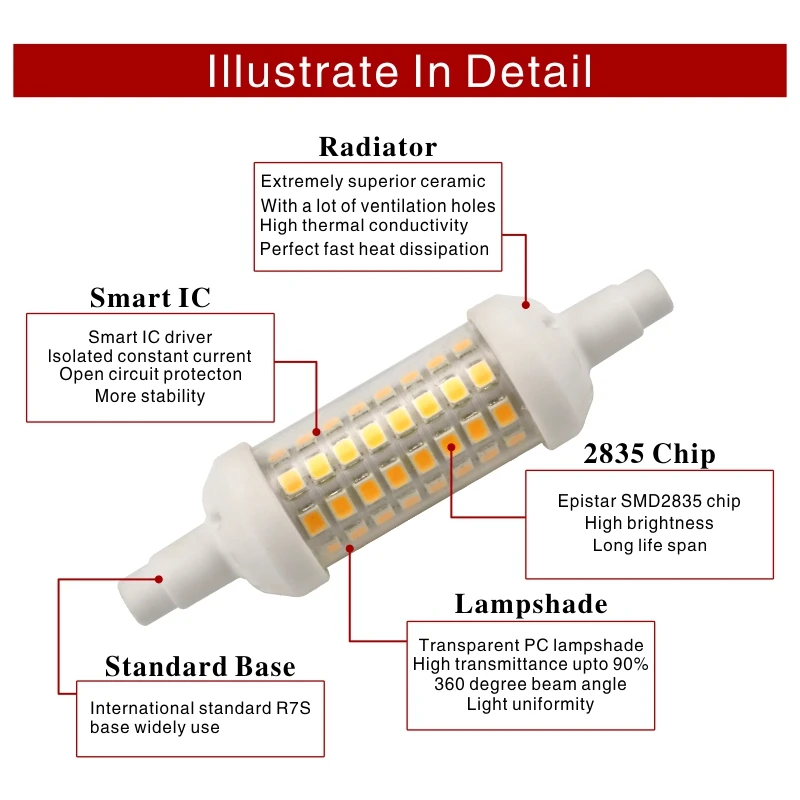 Illustrate In Detail

Radiator

Extremely superior ceramic
With a lot of ventilation holes
High thermal conductivity
Perfect fast heat dissipation

Smart IC

Smart IC driver
Isolated constant current
Open circuit protecton
More stability

2835 Chip

Epistar SMD2835 chip
High brightness
Long life span

Lampshade

Transparent PC lampshade
High transmittance upto 90%
360 degree beam angle
Light uniformity

Standard Base

International standard R7S base widely use