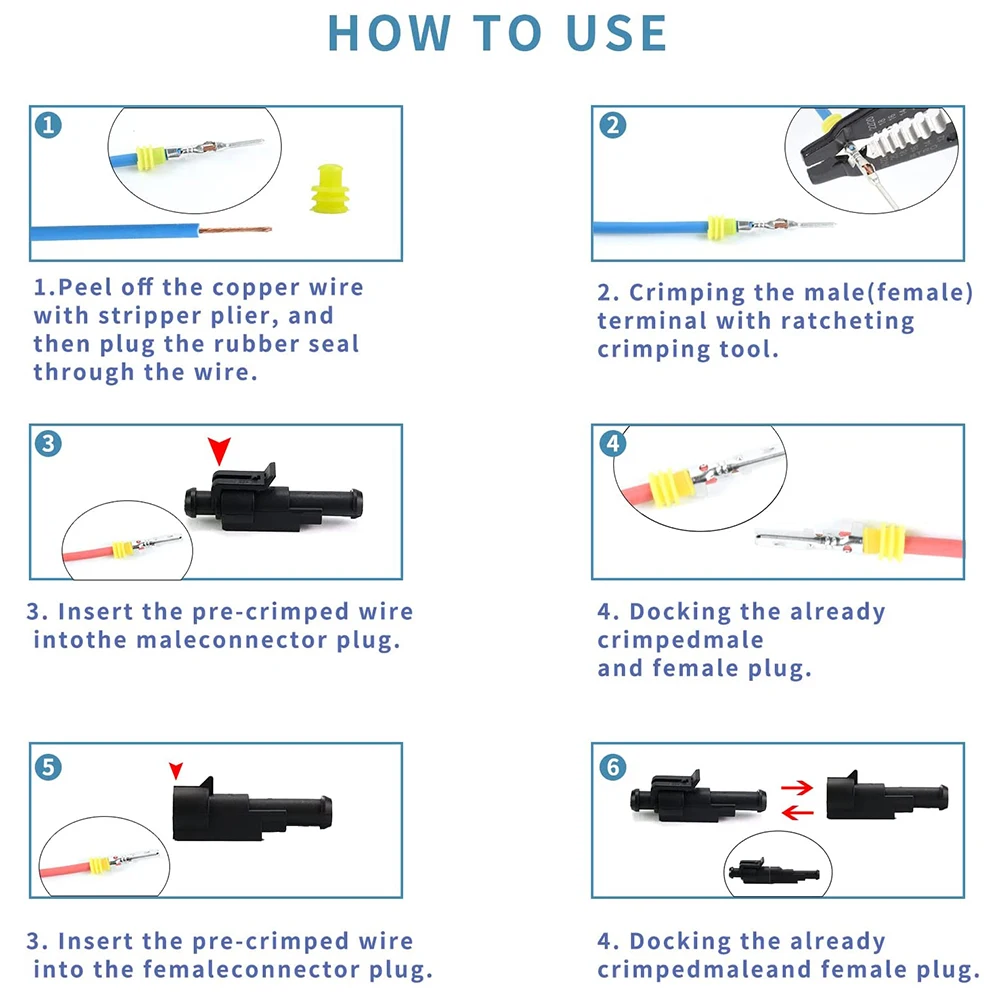 HOW TO USE

1

1.Peel off the copper wire with stripper plier, and then plug the rubber seal through the wire.

2

2. Crimping the male(female) terminal with ratcheting crimping tool.

3

3. Insert the pre-crimped wire intothe maleconnector plug.

4

4. Docking the already crimpedmale
and female plug.

5

3. Insert the pre-crimped wire into the femaleconnector plug.

6

4. Docking the already crimpedmaleand female plug.