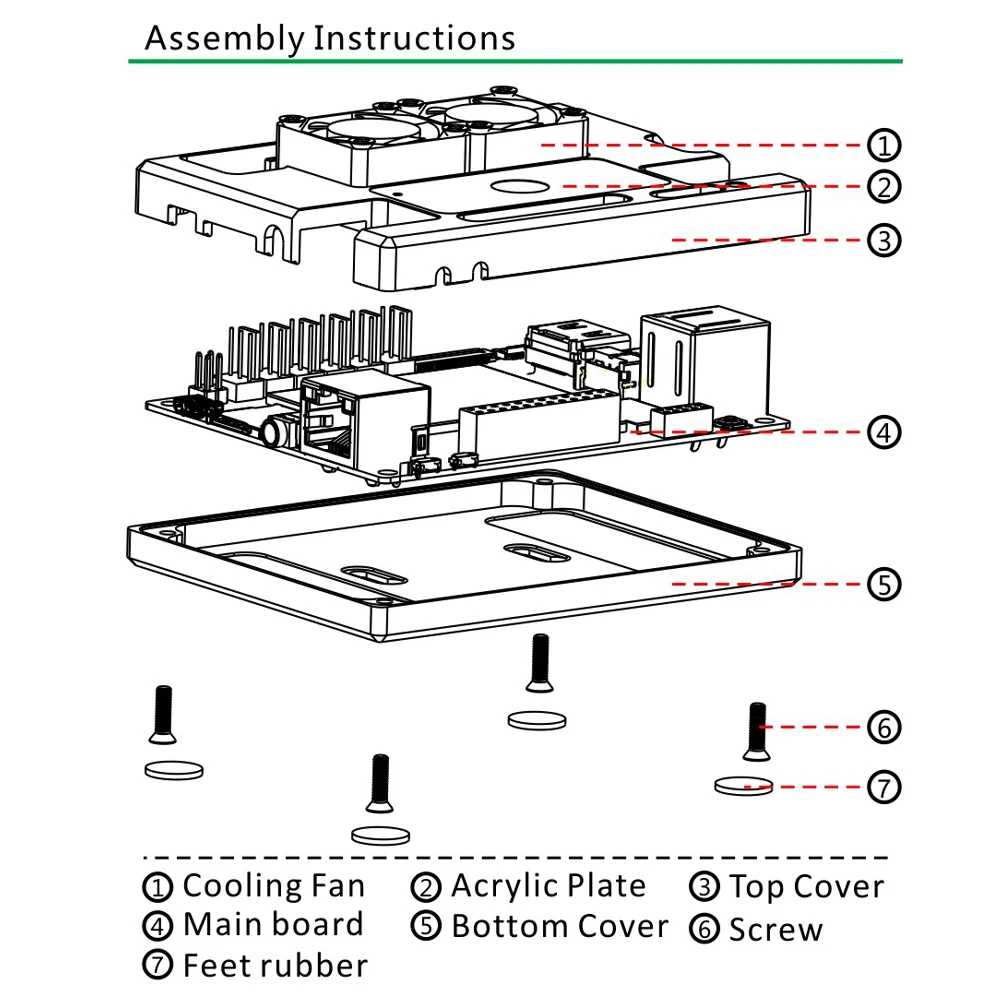 Assembly Instructions

①
②
③
④
⑤
⑥
⑦

① Cooling Fan ② Acrylic Plate ③ Top Cover
④ Main board ⑤ Bottom Cover ⑥ Screw
⑦ Feet rubber