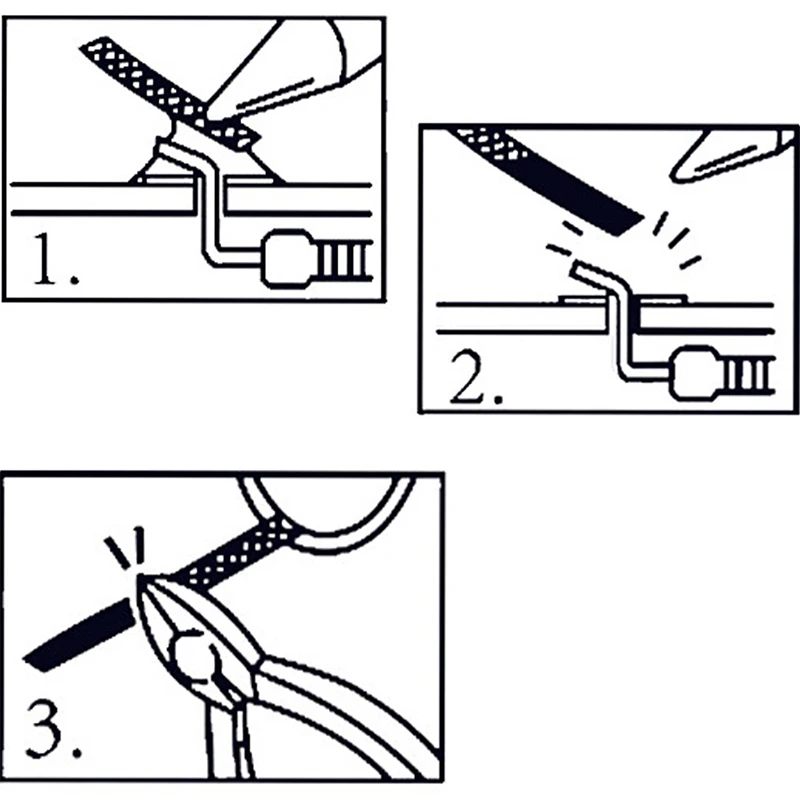 1.

2.

3.