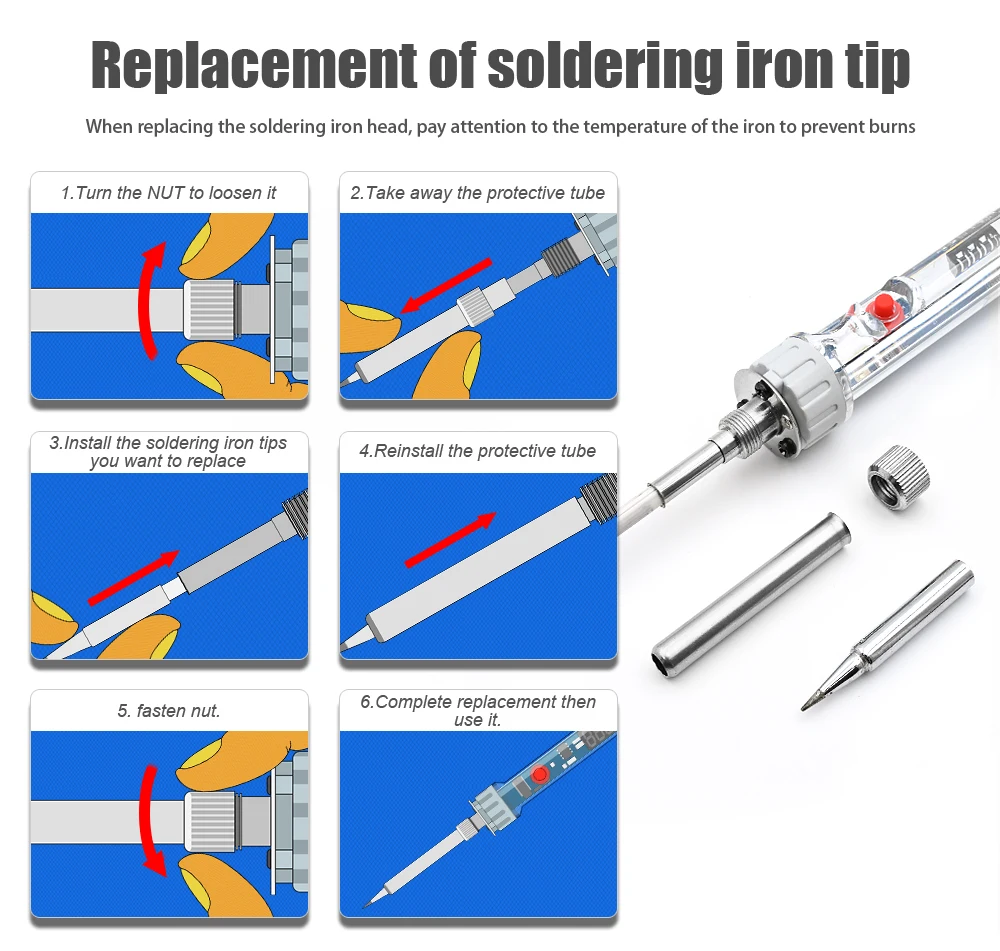 Replacement of soldering iron tip

When replacing the soldering iron head, pay attention to the temperature of the iron to prevent burns

1.Turn the NUT to loosen it

2.Take away the protective tube

3.Install the soldering iron tips you want to replace

4.Reinstall the protective tube

5. fasten nut.

6.Complete replacement then use it.