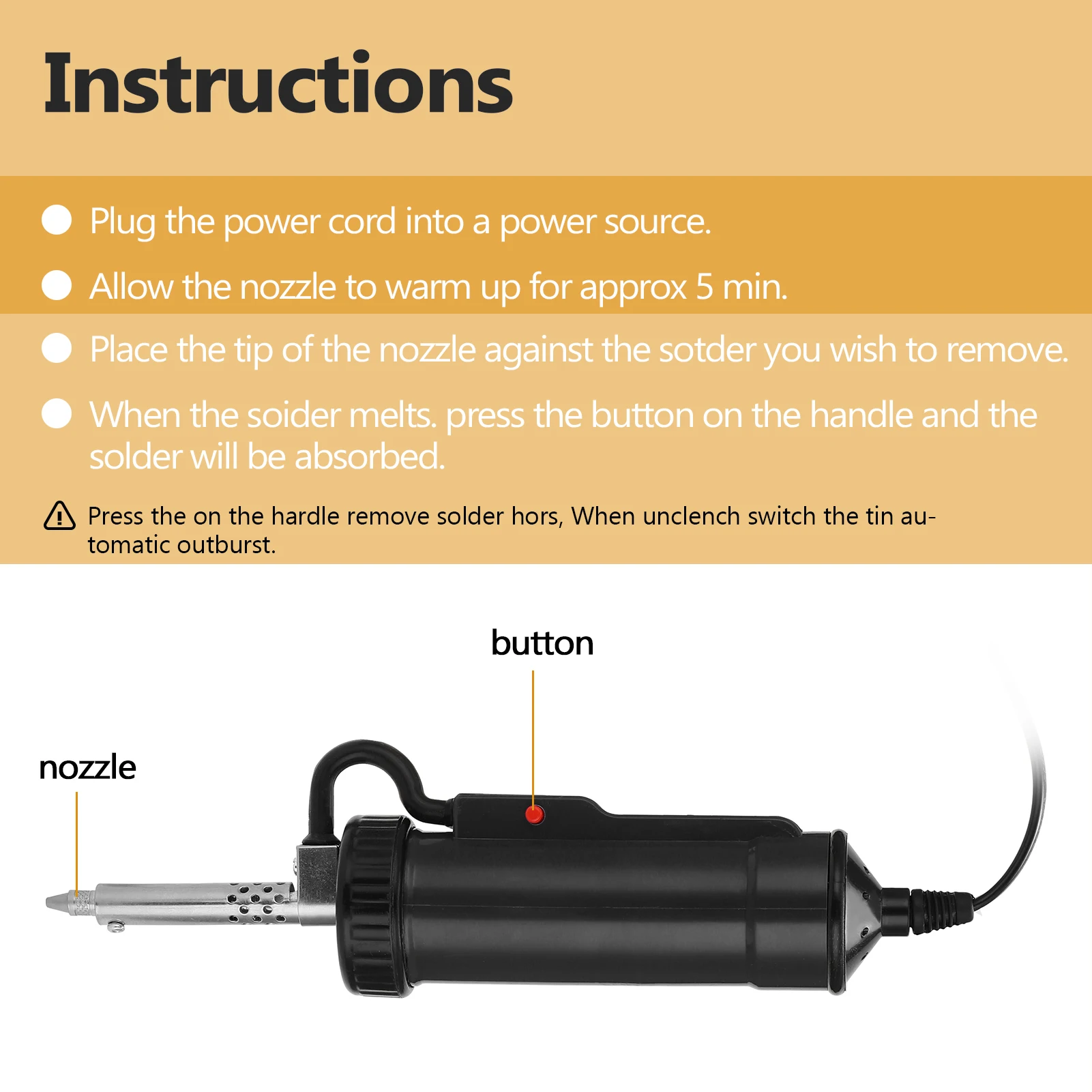 Instructions

Plug the power cord into a power source.

Allow the nozzle to warm up for approx 5 min.

Place the tip of the nozzle against the sotder you wish to remove.

When the soider melts. press the button on the handle and the solder will be absorbed.

Press the on the hardle remove solder hors, When unclench switch the tin automatic outburst.

button

nozzle