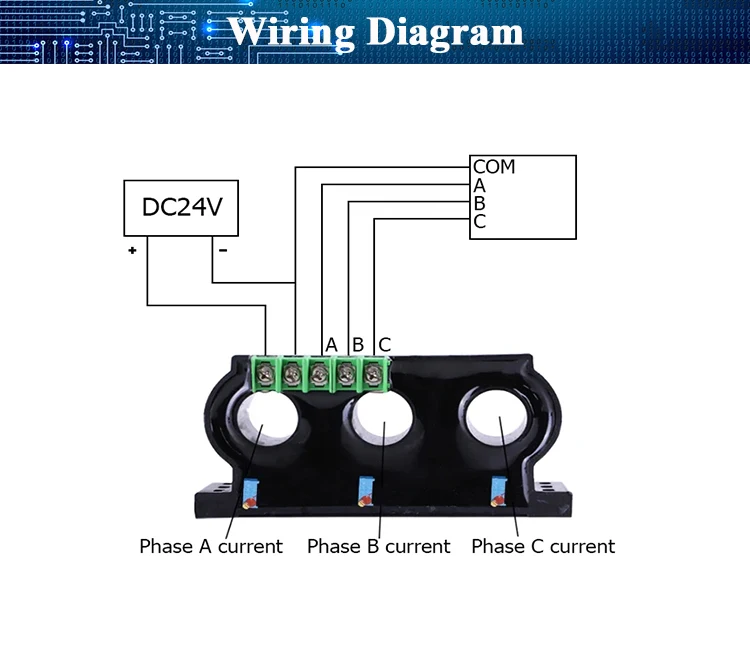 Wiring Diagram

DC24V

+

-

COM
A
B
C

A B C

Phase A current

Phase B current

Phase C current