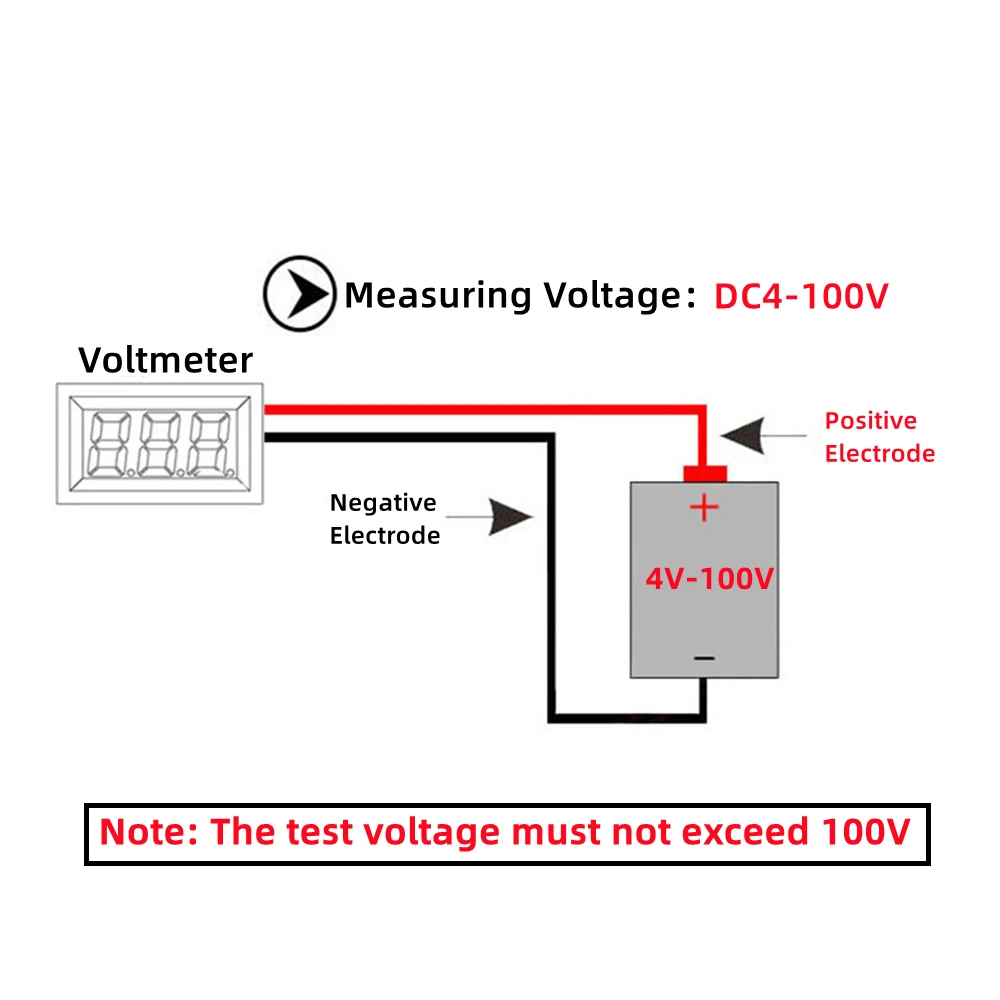 Measuring Voltage: DC4-100V

Voltmeter

8.8.8.

Positive Electrode

Negative Electrode

+

4V-100V

−

Note: The test voltage must not exceed 100V