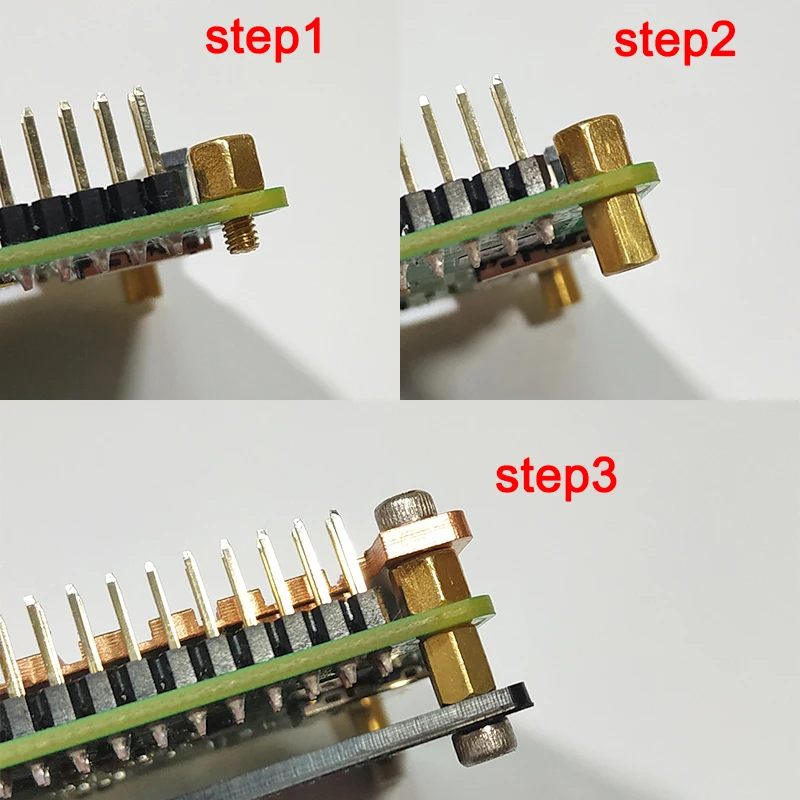 step1

step2

step3