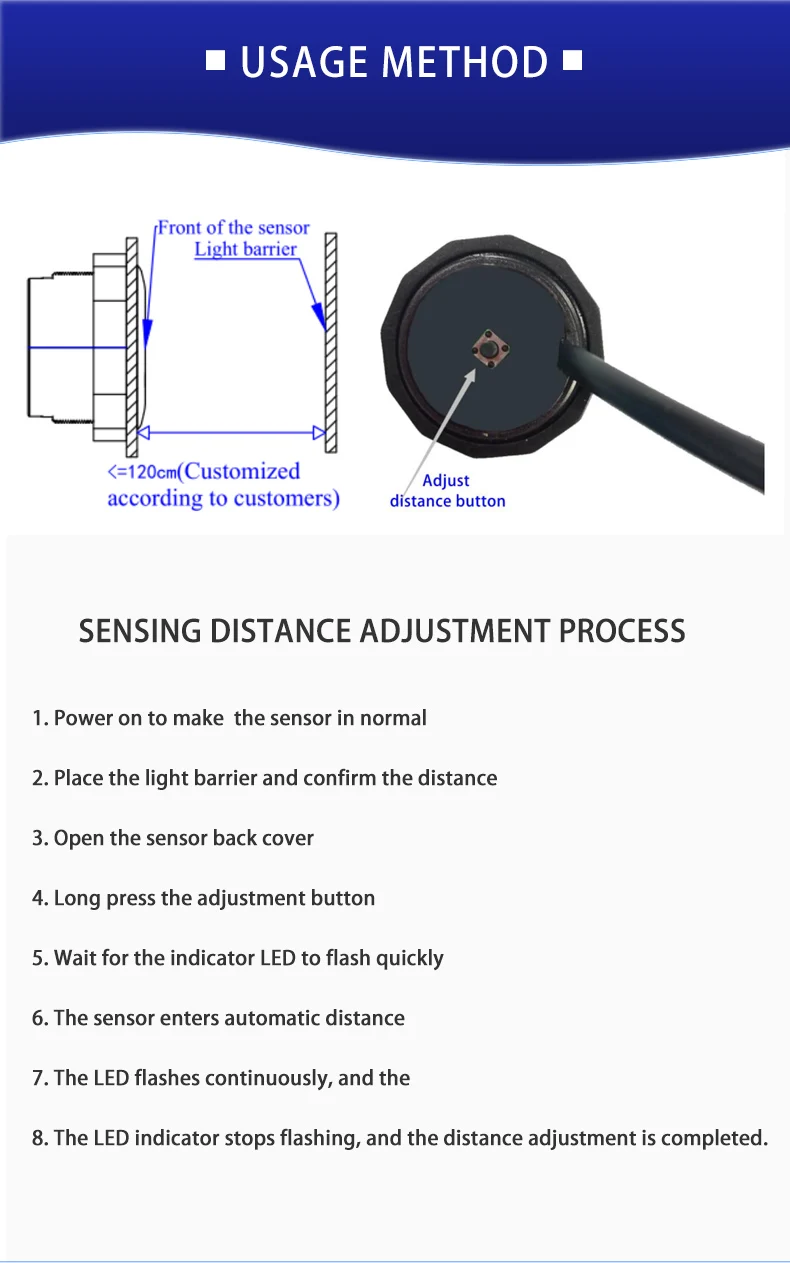 ■ USAGE METHOD ■

Front of the sensor
Light barrier

<=120cm(Customized according to customers)

Adjust distance button

SENSING DISTANCE ADJUSTMENT PROCESS

1. Power on to make  the sensor in normal

2. Place the light barrier and confirm the distance

3. Open the sensor back cover

4. Long press the adjustment button

5. Wait for the indicator LED to flash quickly

6. The sensor enters automatic distance

7. The LED flashes continuously, and the

8. The LED indicator stops flashing, and the distance adjustment is completed.