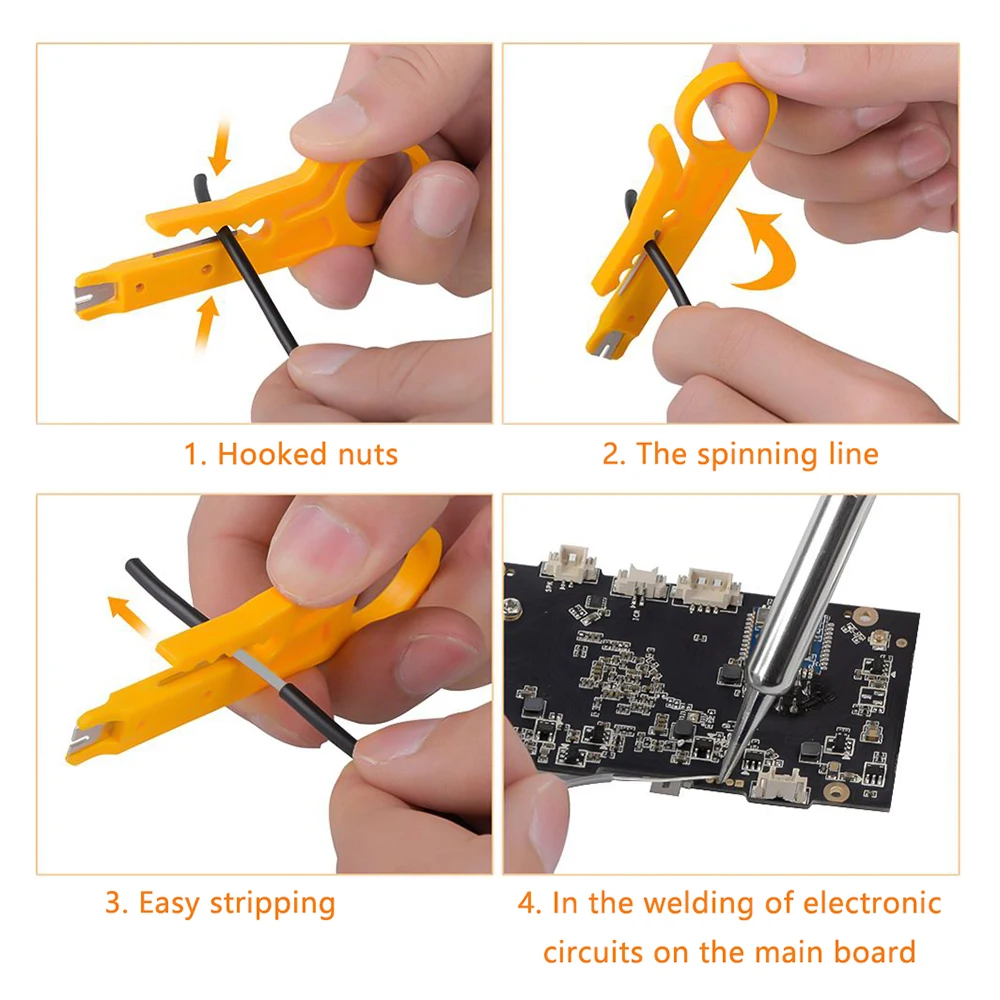 1. Hooked nuts

2. The spinning line

3. Easy stripping

4. In the welding of electronic circuits on the main board