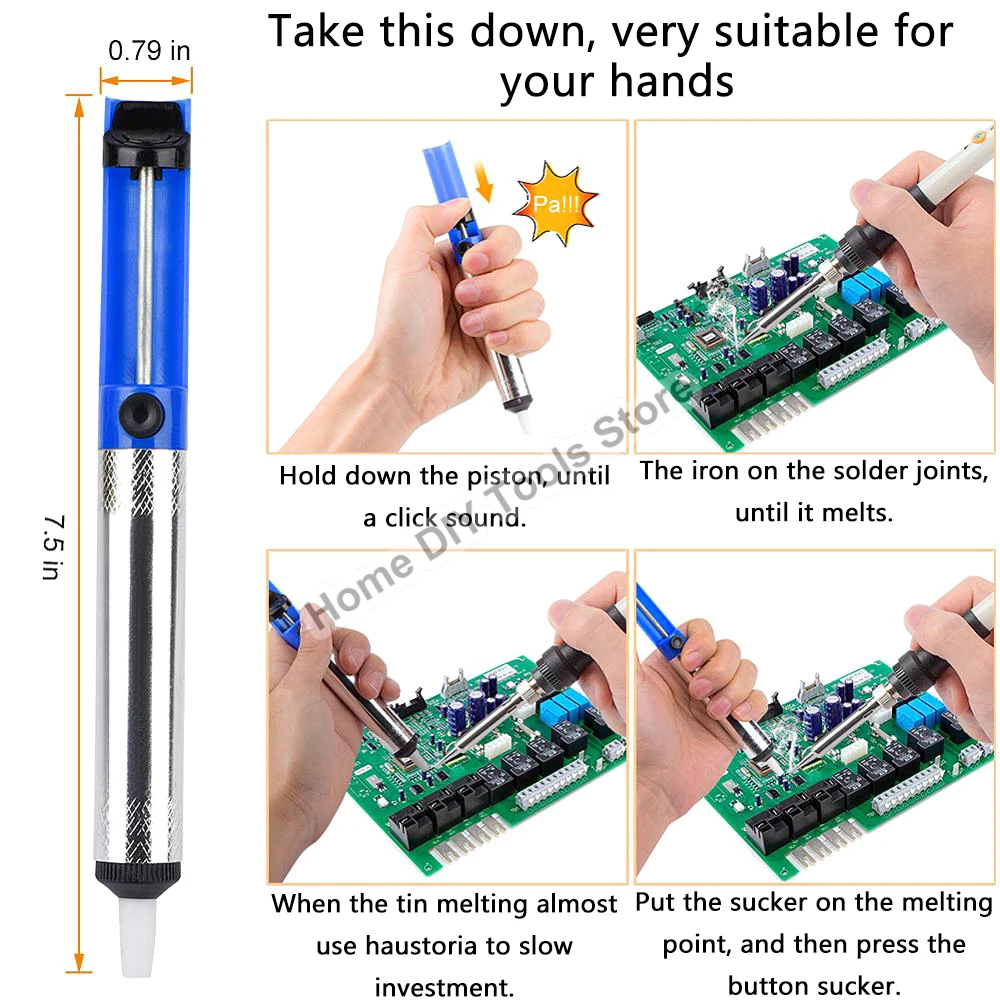 0.79 in

7.5 in

Take this down, very suitable for your hands

Pa!!!

Hold down the piston, until a click sound.

The iron on the solder joints, until it melts.

Home DIY Tools Store

When the tin melting almost use haustoria to slow investment.

Put the sucker on the melting point, and then press the button sucker.