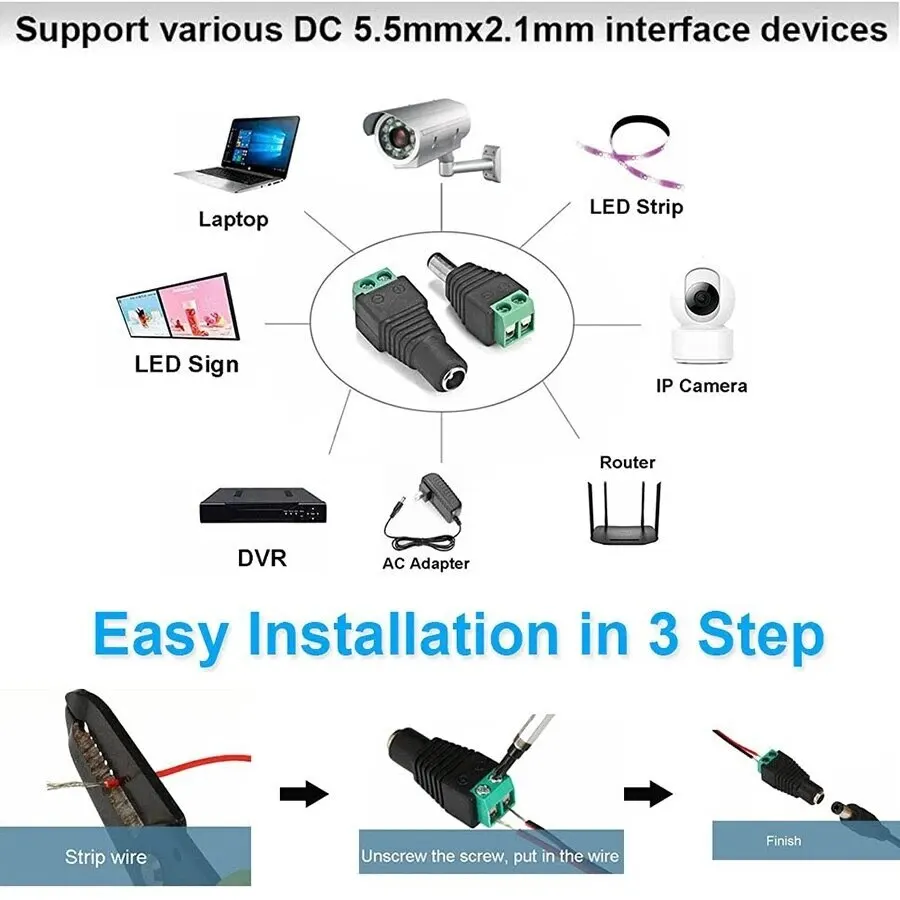 Support various DC 5.5mmx2.1mm interface devices

Laptop

LED Strip

LED Sign

IP Camera

Router

DVR

AC Adapter

Easy Installation in 3 Step

Strip wire

Unscrew the screw, put in the wire

Finish