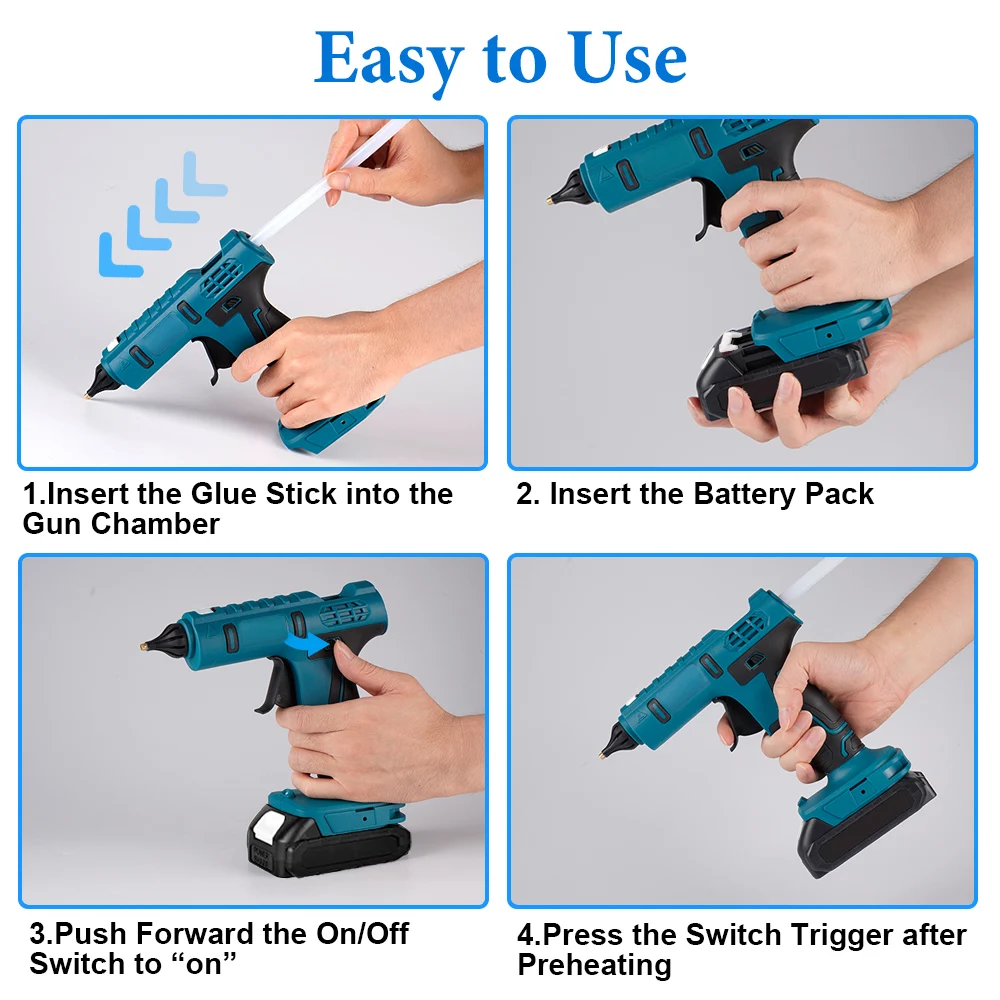 Easy to Use

1.Insert the Glue Stick into the Gun Chamber

2. Insert the Battery Pack

3.Push Forward the On/Off Switch to “on”

4.Press the Switch Trigger after Preheating