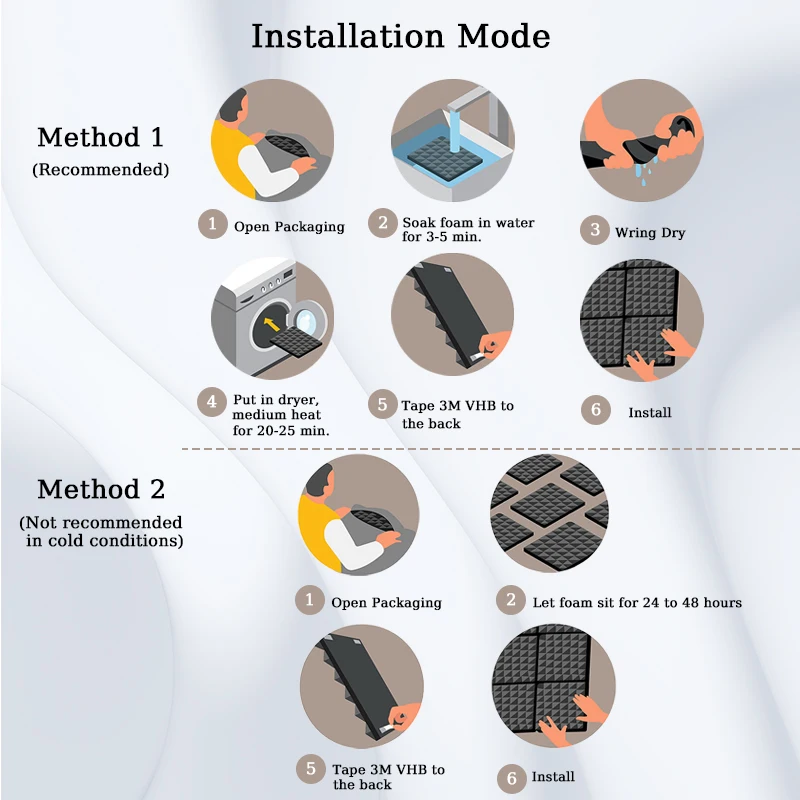 Installation Mode

Method 1
(Recommended)

1 Open Packaging

2 Soak foam in water for 3-5 min.

3 Wring Dry

4 Put in dryer, medium heat for 20-25 min.

5 Tape 3M VHB to the back

6 Install

Method 2
(Not recommended in cold conditions)

1 Open Packaging

2 Let foam sit for 24 to 48 hours

5 Tape 3M VHB to the back

6 Install