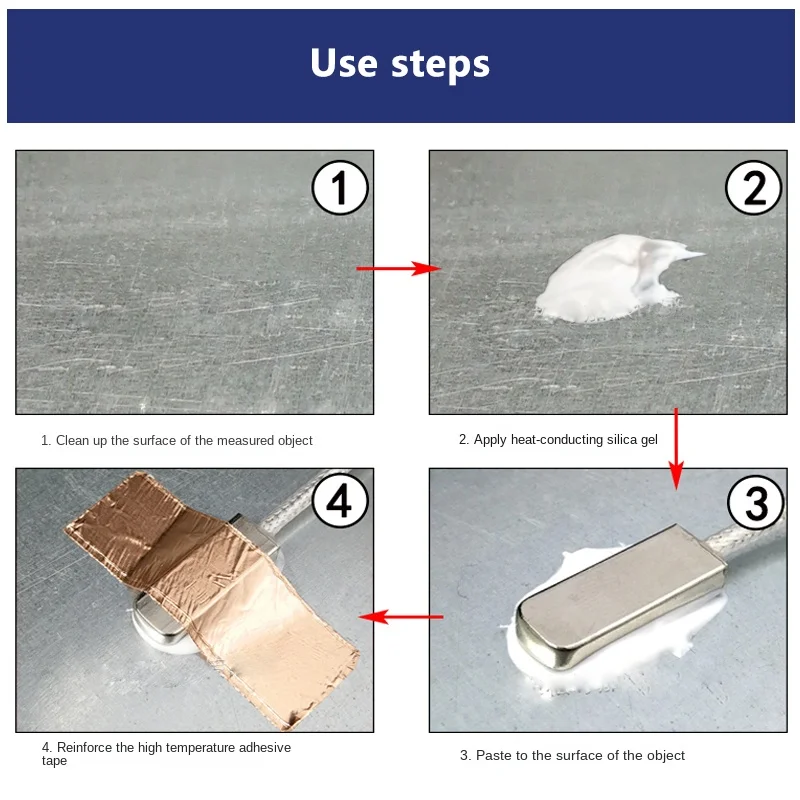 Use steps

1

2

1. Clean up the surface of the measured object

2. Apply heat-conducting silica gel

4

3

4. Reinforce the high temperature adhesive tape

3. Paste to the surface of the object