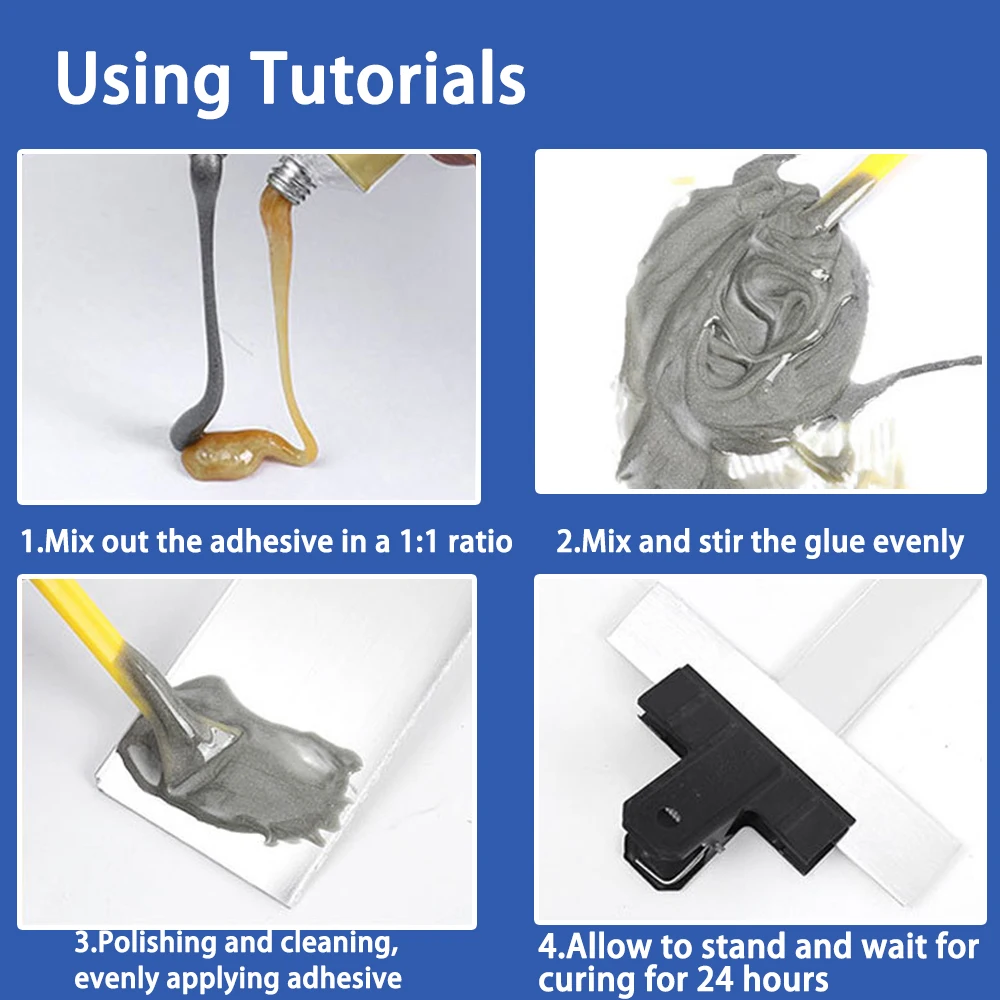 Using Tutorials

1.Mix out the adhesive in a 1:1 ratio

2.Mix and stir the glue evenly

3.Polishing and cleaning, evenly applying adhesive

4.Allow to stand and wait for curing for 24 hours