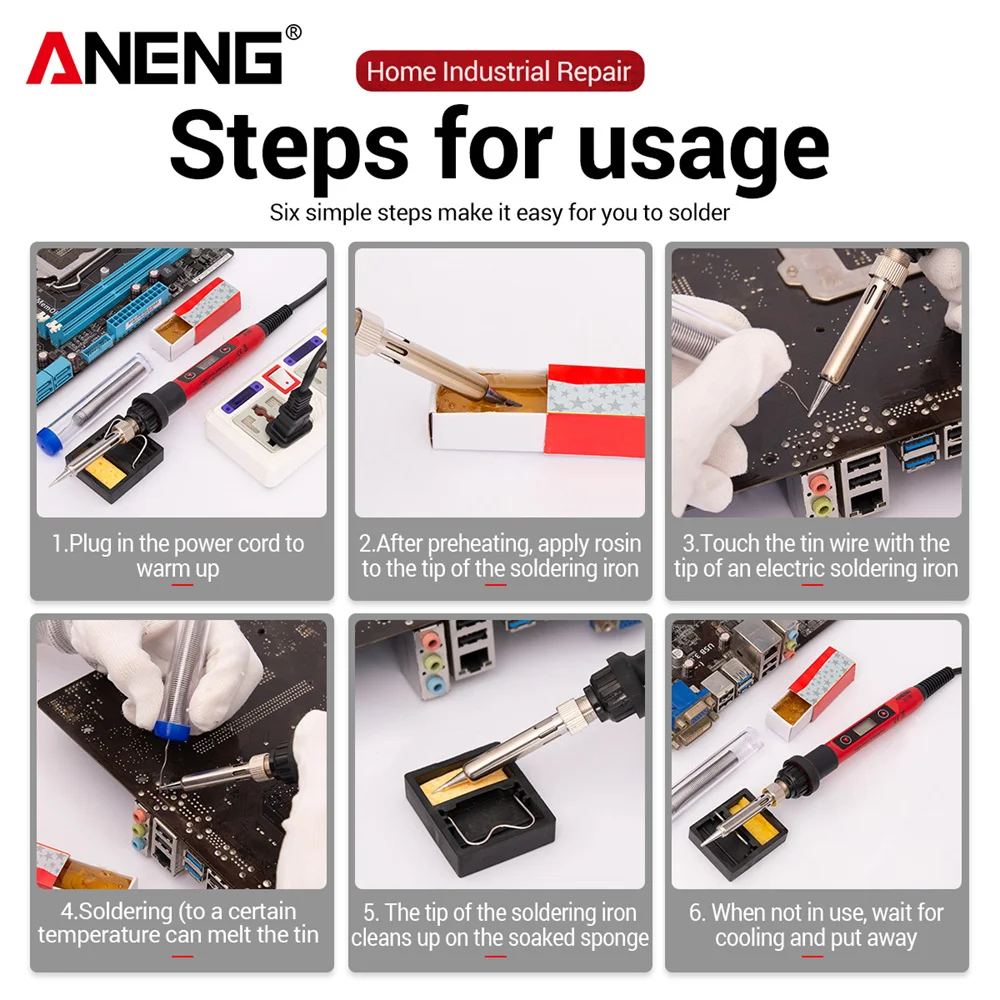 ANENG®

Home Industrial Repair

Steps for usage

Six simple steps make it easy for you to solder

1.Plug in the power cord to warm up

2.After preheating, apply rosin to the tip of the soldering iron

3.Touch the tin wire with the tip of an electric soldering iron

4.Soldering (to a certain temperature can melt the tin

5. The tip of the soldering iron cleans up on the soaked sponge

6. When not in use, wait for cooling and put away