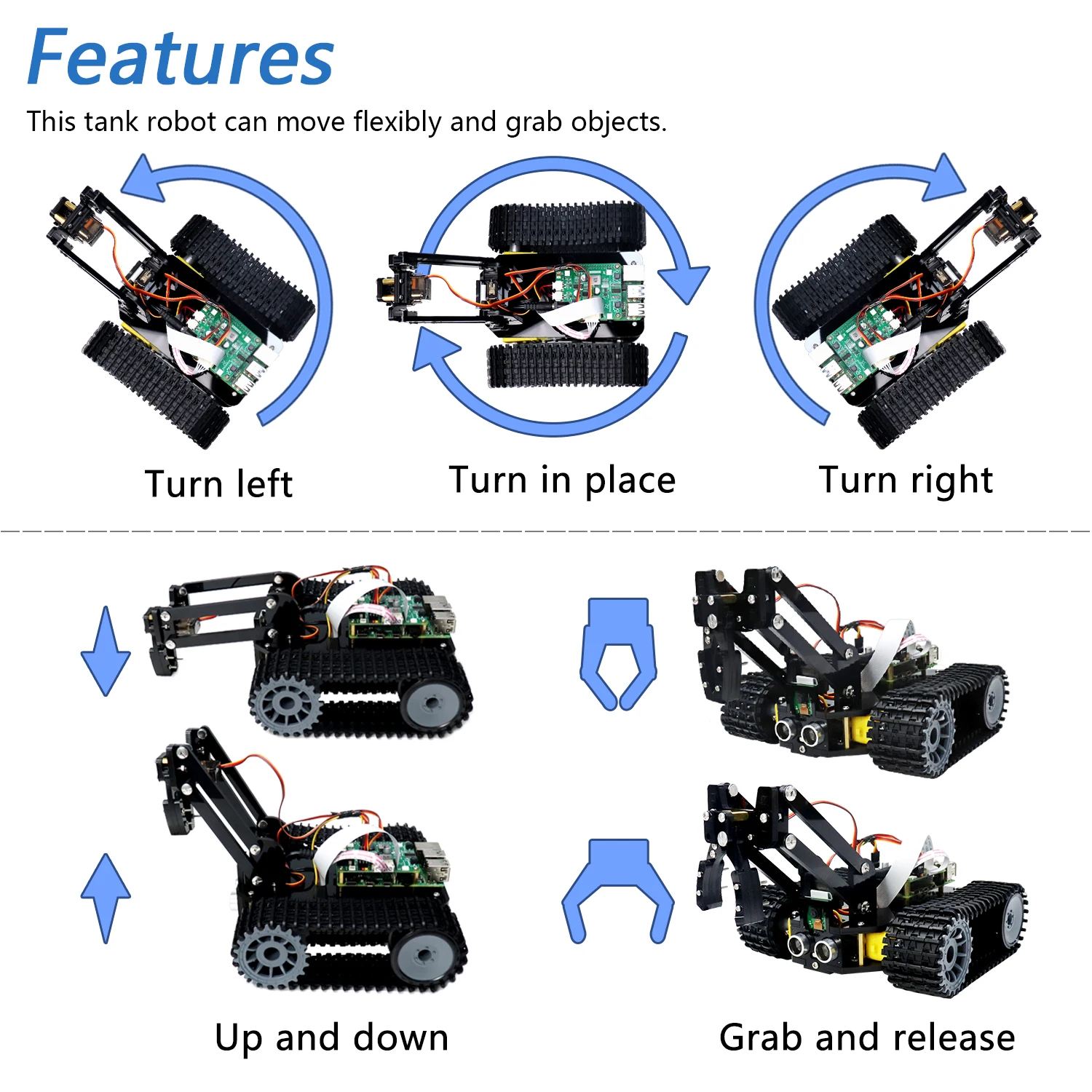 Features

This tank robot can move flexibly and grab objects.

Turn left

Turn in place

Turn right

Up and down

Grab and release