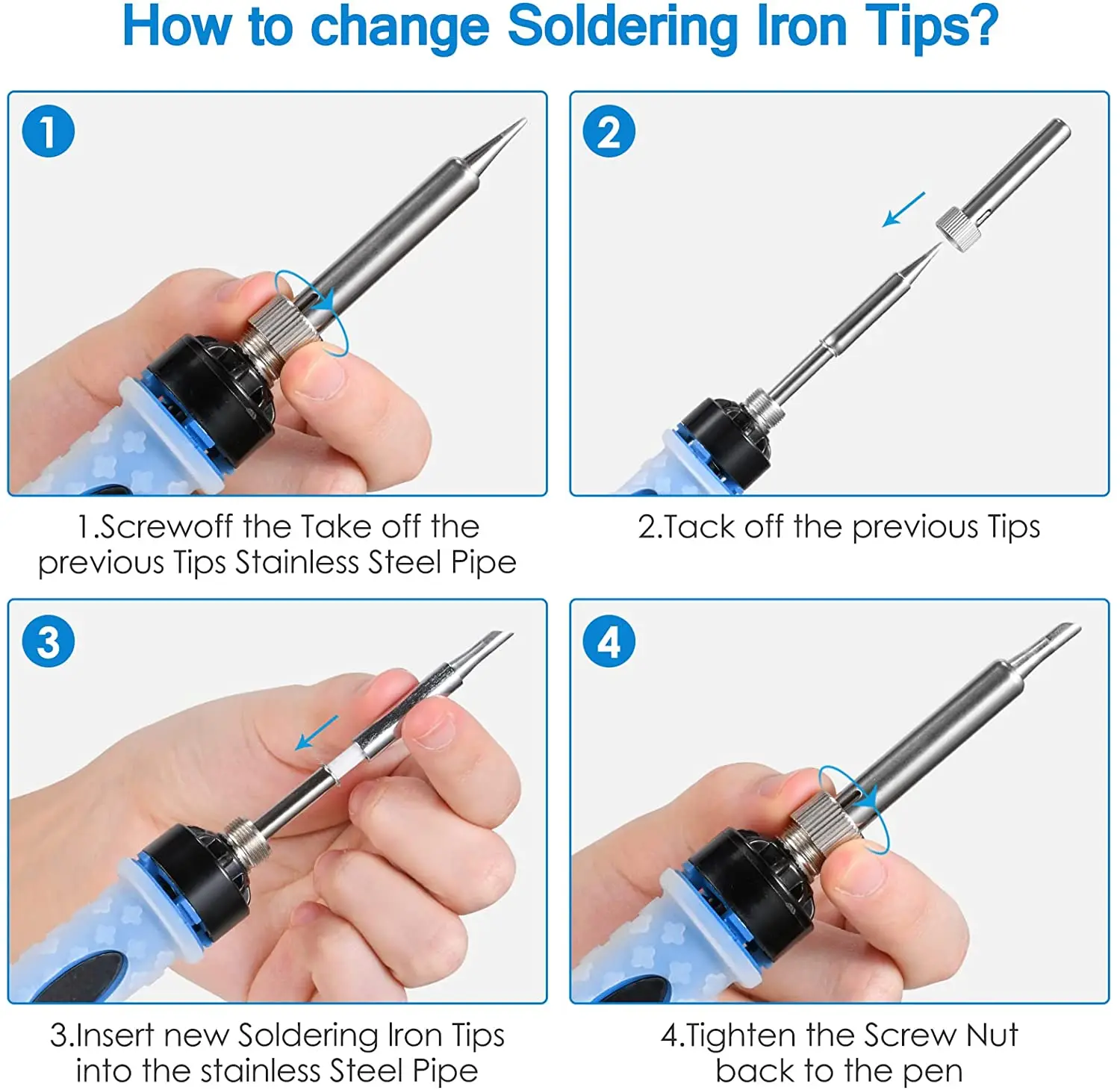 How to change Soldering Iron Tips?

1

1.Screwoff the Take off the previous Tips Stainless Steel Pipe

2

2.Tack off the previous Tips

3

3.Insert new Soldering Iron Tips into the stainless Steel Pipe

4

4.Tighten the Screw Nut back to the pen