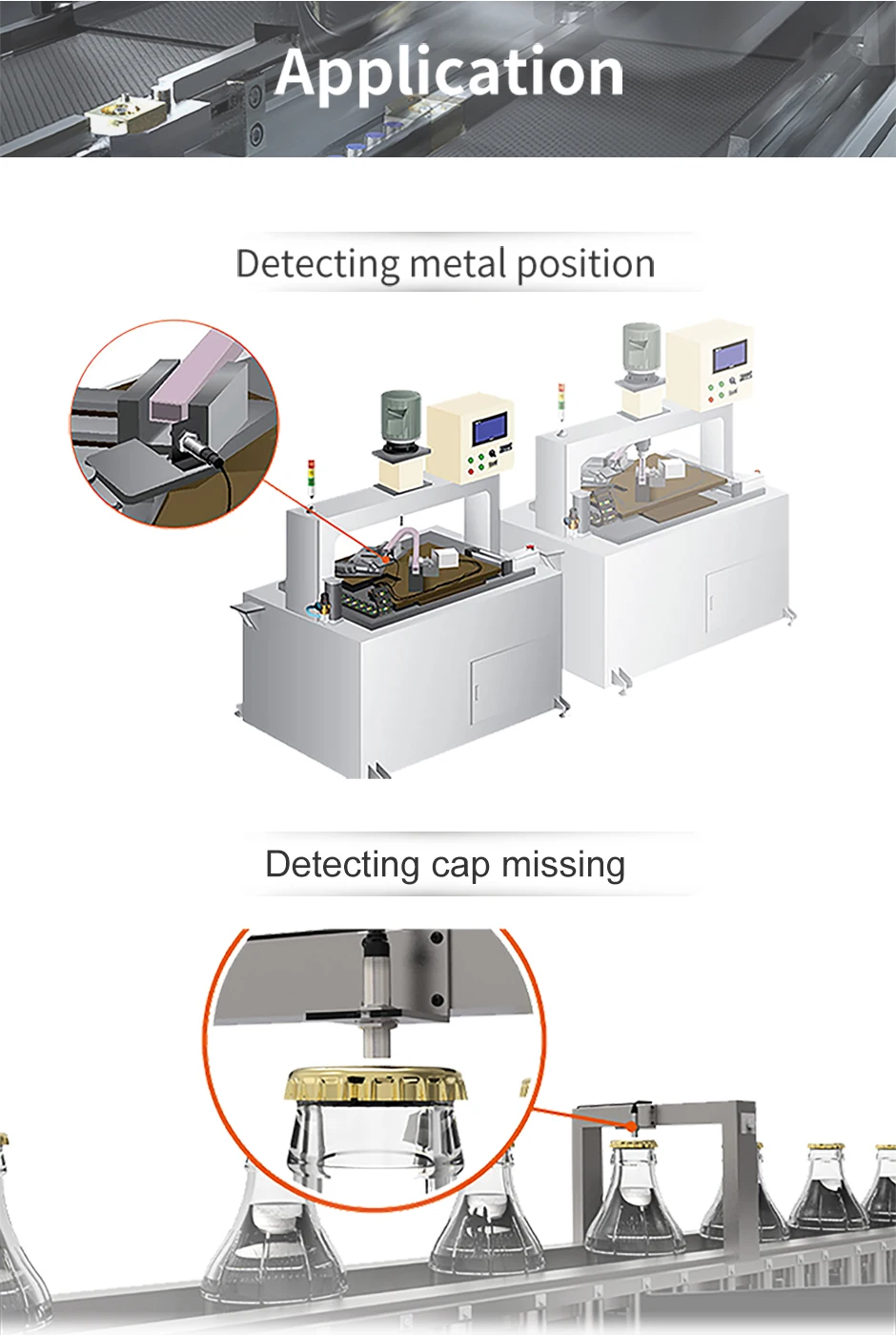 Application

Detecting metal position

Detecting cap missing