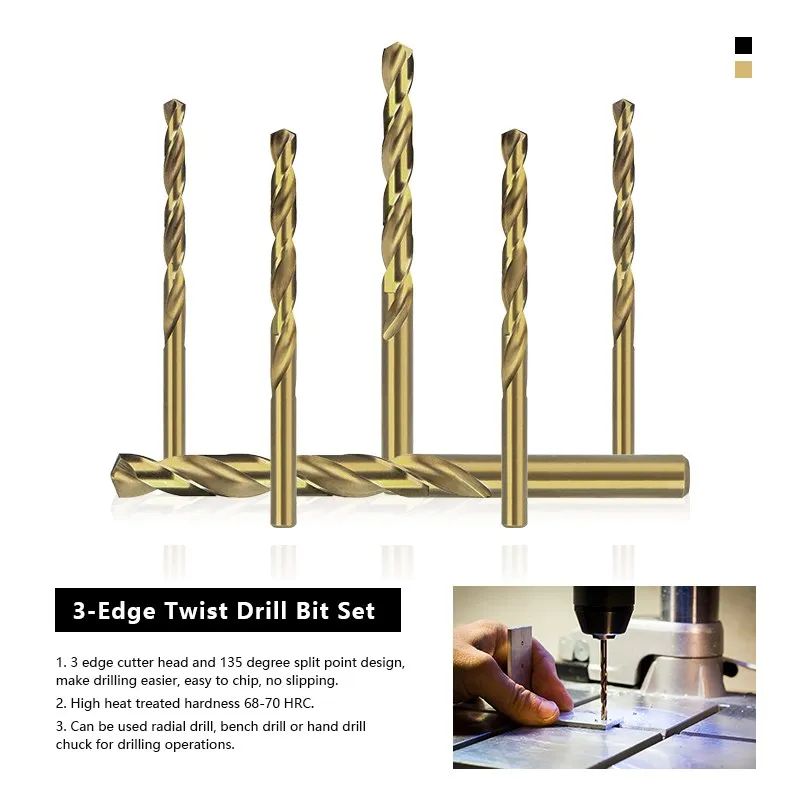 3-Edge Twist Drill Bit Set

1. 3 edge cutter head and 135 degree split point design, make drilling easier, easy to chip, no slipping.

2. High heat treated hardness 68-70 HRC.

3. Can be used radial drill, bench drill or hand drill chuck for drilling operations.