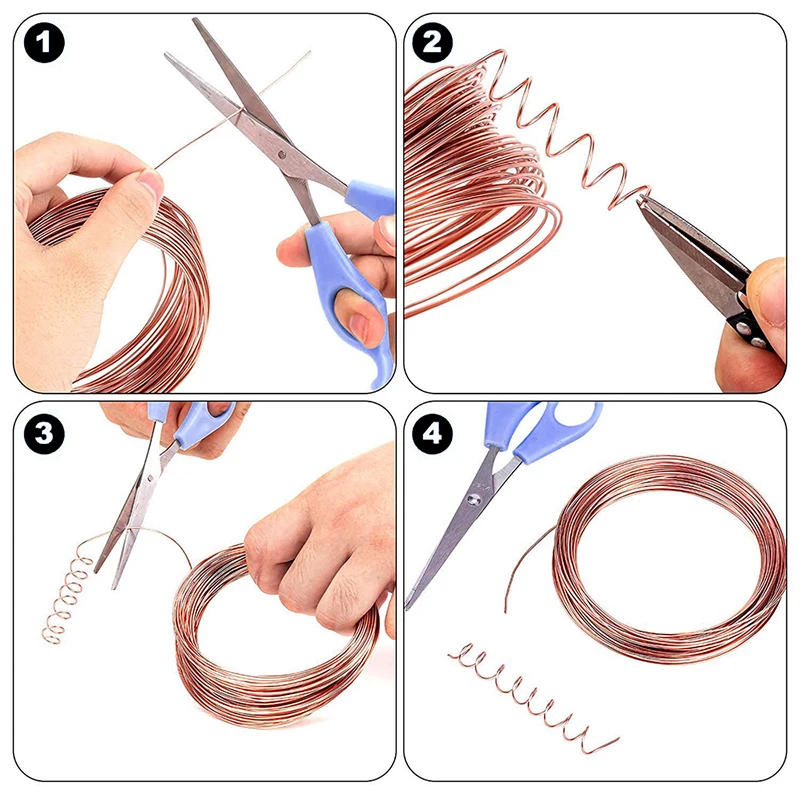 1

2

3

4