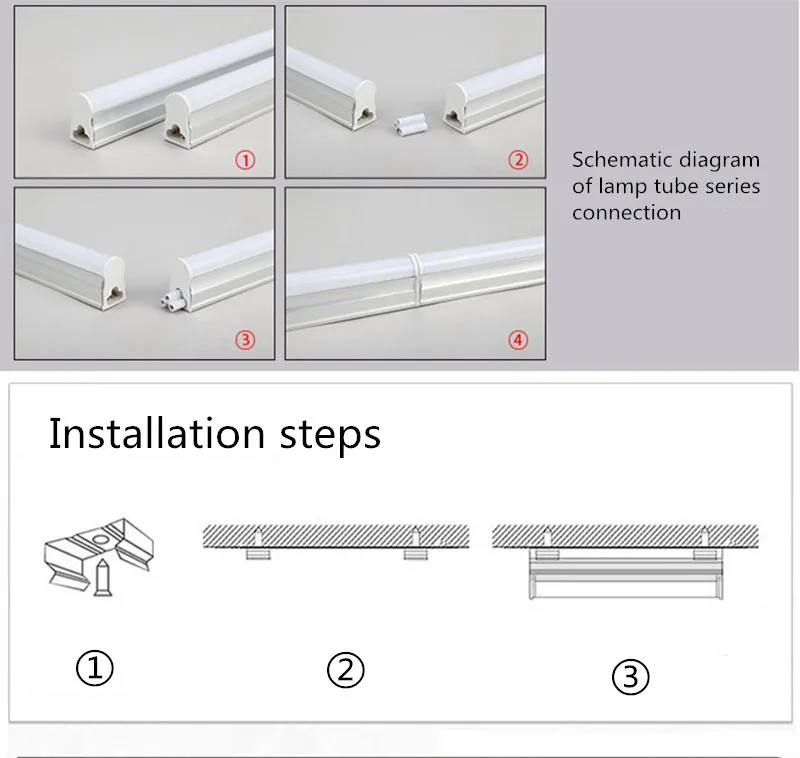 ①

②

③

④

Schematic diagram of lamp tube series connection

Installation steps

①

②

③