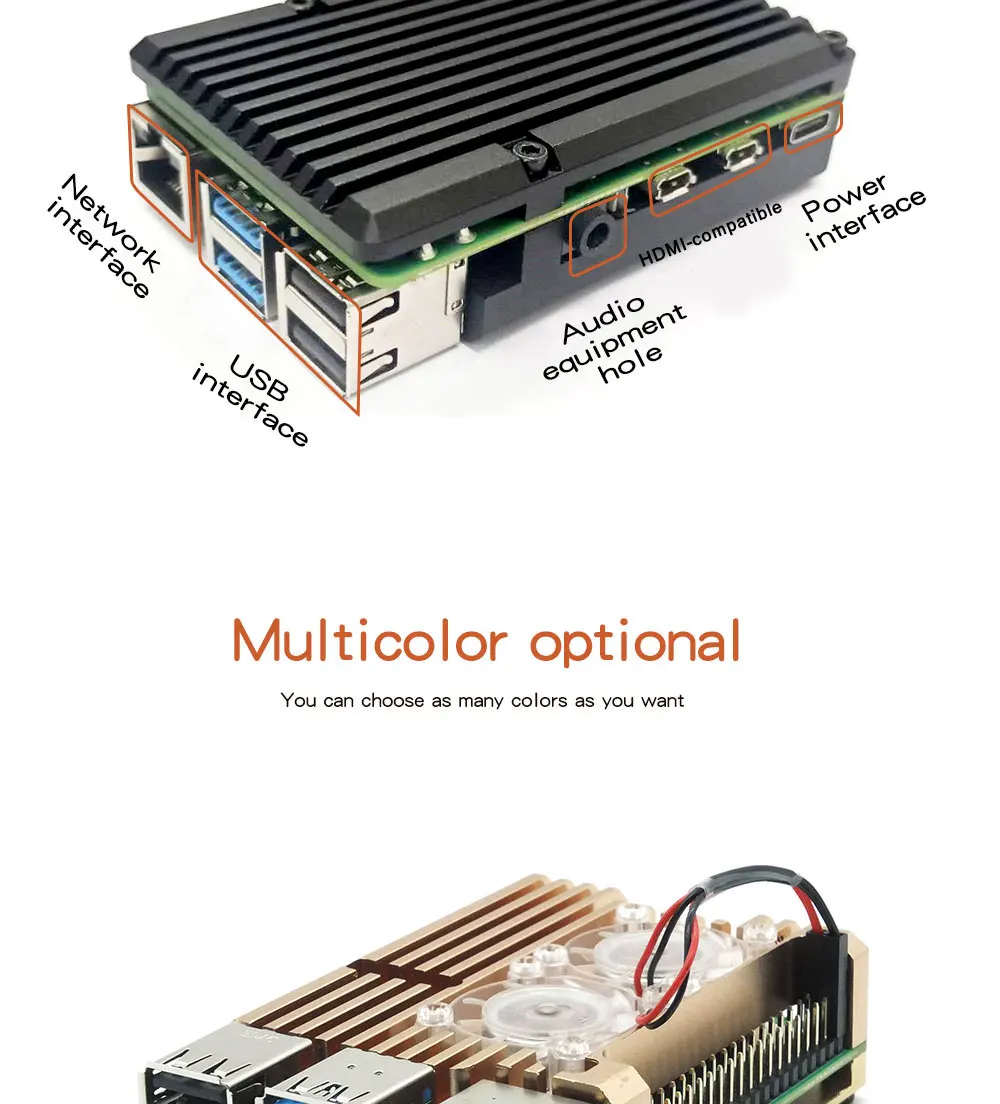 Network interface

USB interface

Audio equipment hole

HDMI-compatible

Power interface

Multicolor optional

You can choose as many colors as you want