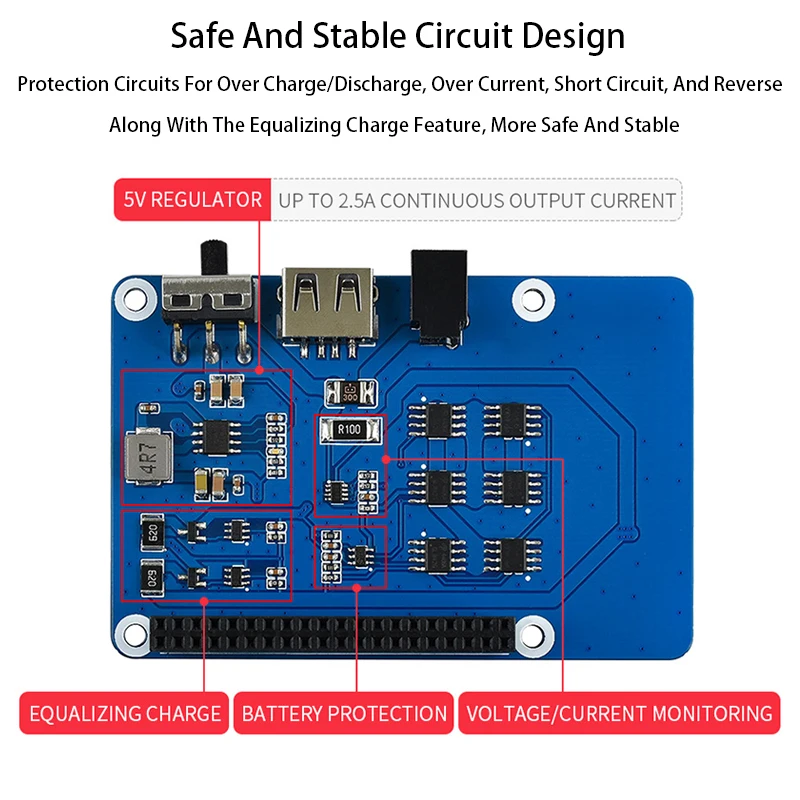 Safe And Stable Circuit Design

Protection Circuits For Over Charge/Discharge, Over Current, Short Circuit, And Reverse

Along With The Equalizing Charge Feature, More Safe And Stable

5V REGULATOR UP TO 2.5A CONTINUOUS OUTPUT CURRENT

300

R100

4R7

620

620

EQUALIZING CHARGE

BATTERY PROTECTION

VOLTAGE/CURRENT MONITORING