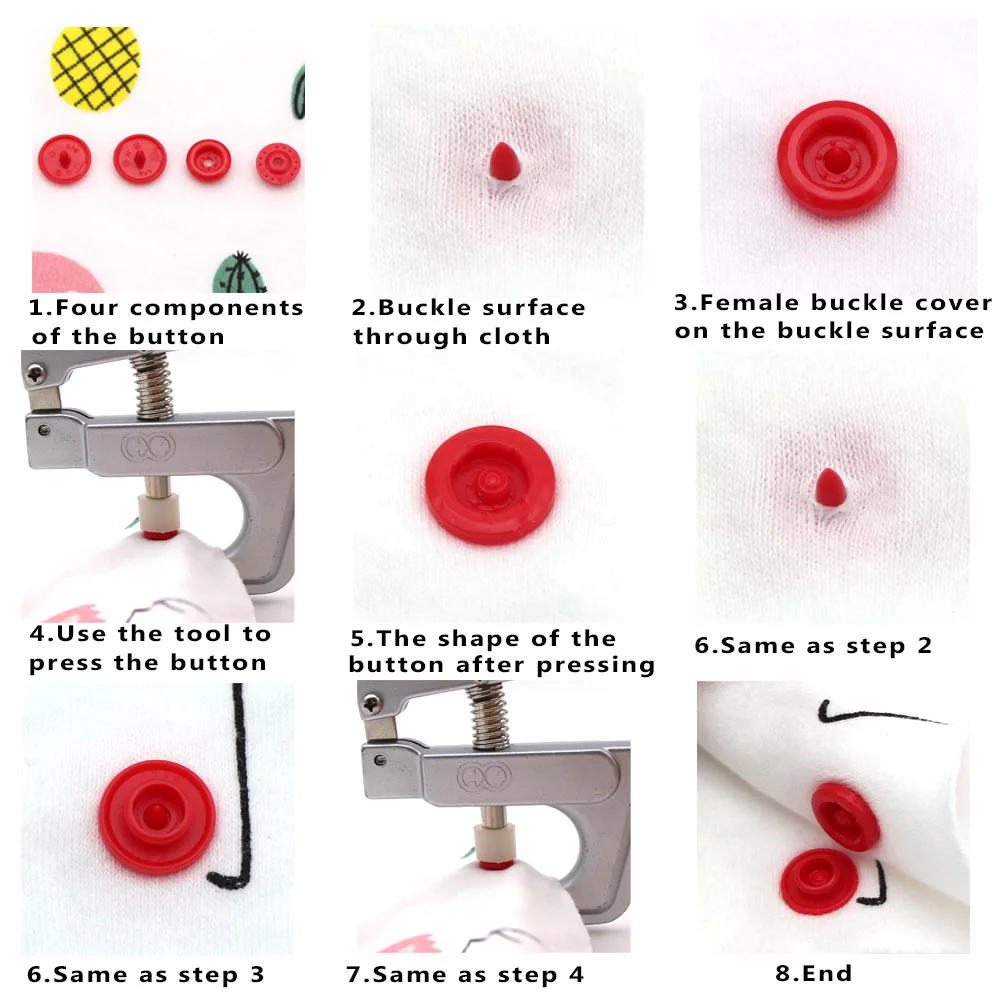 1.Four components of the button

2.Buckle surface through cloth

3.Female buckle cover on the buckle surface

4.Use the tool to press the button

5.The shape of the button after pressing

6.Same as step 2

6.Same as step 3

7.Same as step 4

8.End