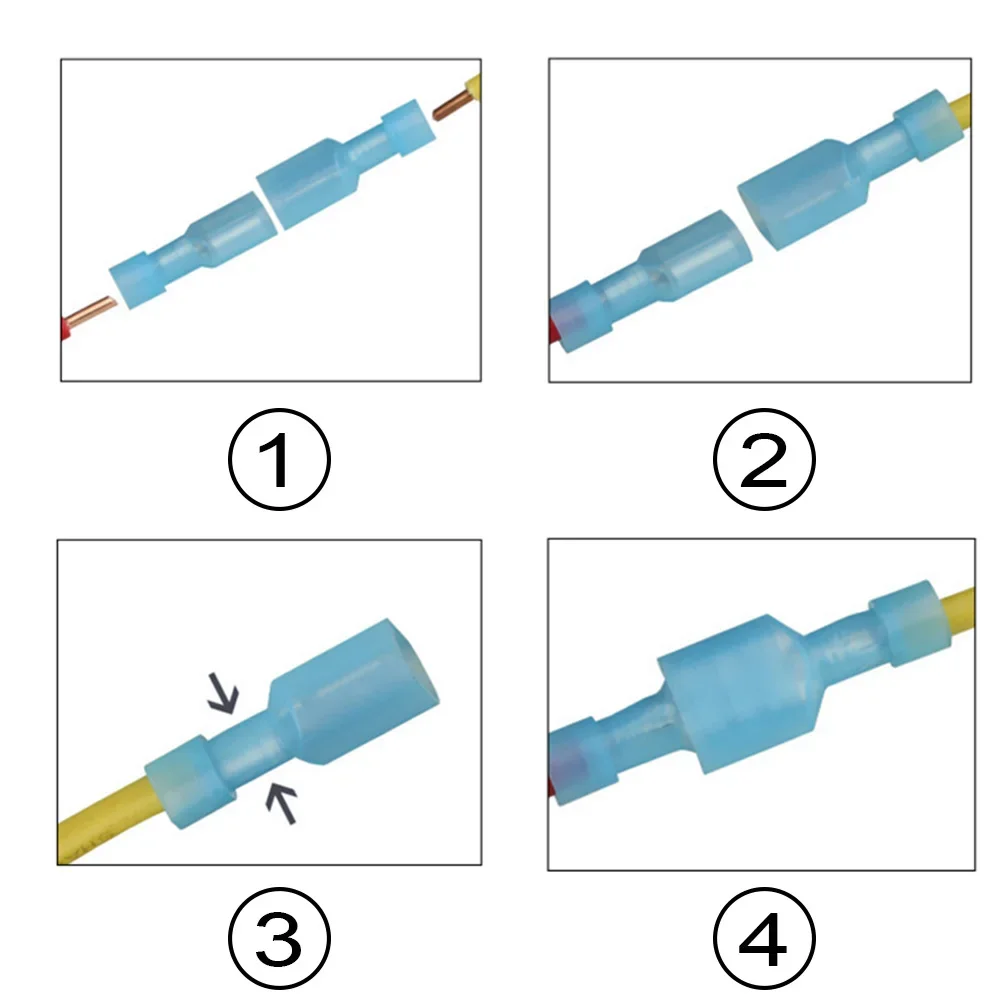 1

2

3

4