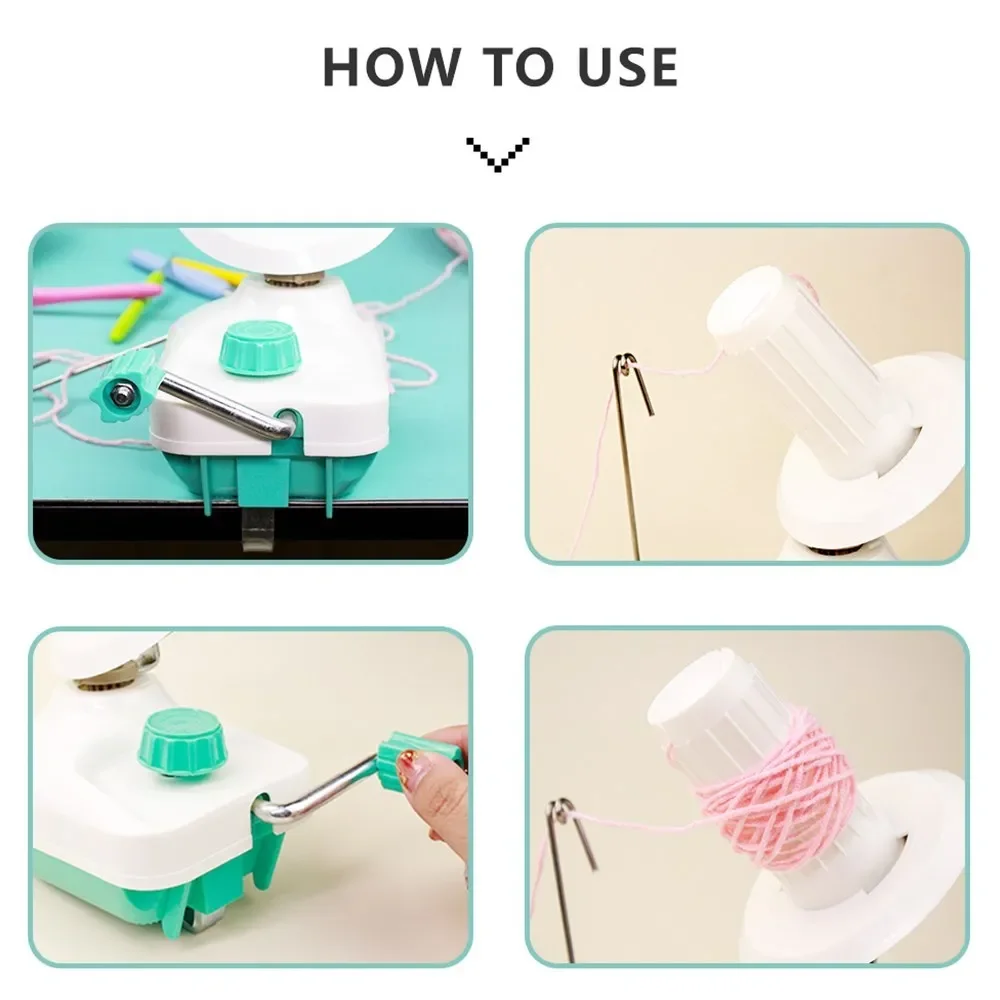 HOW TO USE