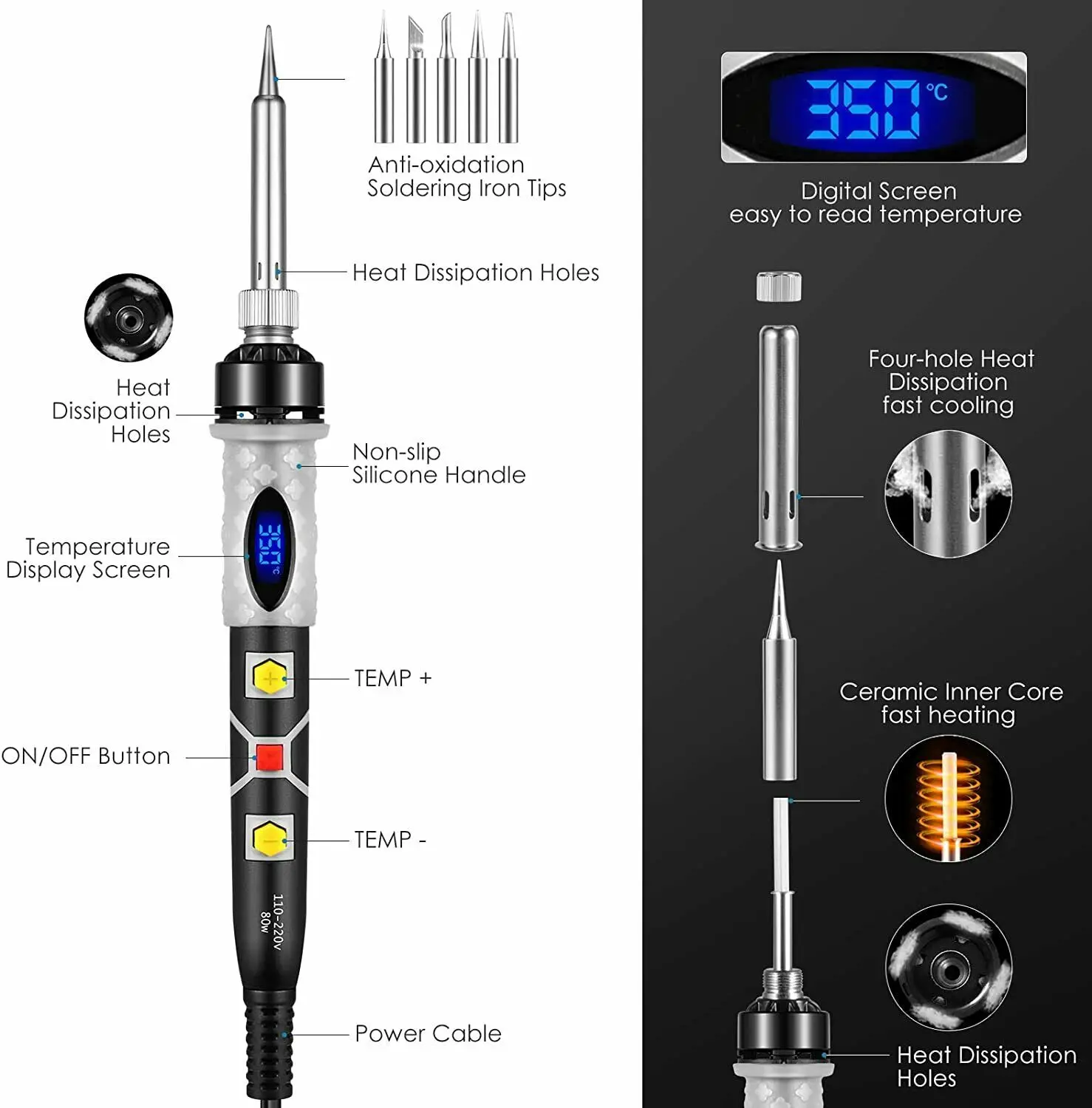 Anti-oxidation Soldering Iron Tips

Heat Dissipation Holes

Heat Dissipation Holes

Non-slip Silicone Handle

Temperature Display Screen

350 °C

TEMP +

ON/OFF Button

TEMP -

110-220V 80W

Power Cable

350 °C

Digital Screen easy to read temperature

Four-hole Heat Dissipation fast cooling

Ceramic Inner Core fast heating

Heat Dissipation Holes