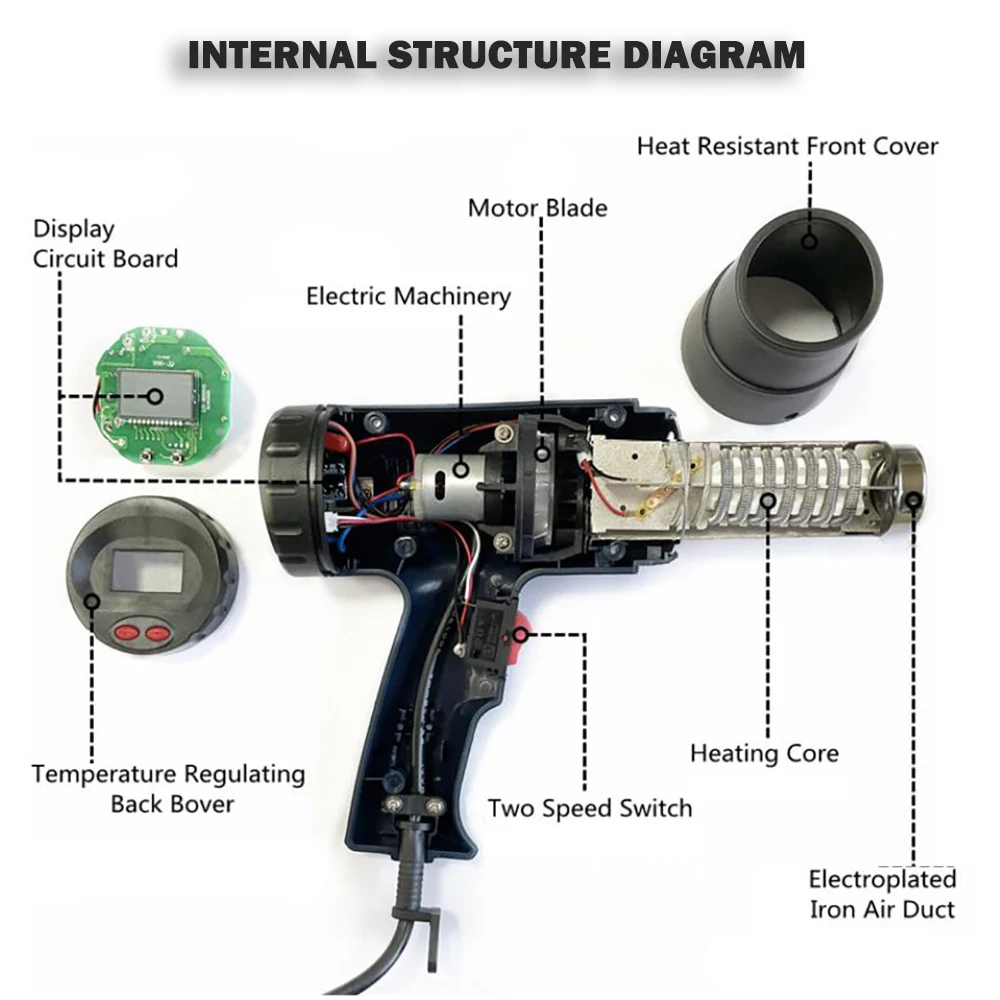 INTERNAL STRUCTURE DIAGRAM

Heat Resistant Front Cover

Motor Blade

Display Circuit Board

Electric Machinery

Temperature Regulating Back Bover

Two Speed Switch

Heating Core

Electroplated Iron Air Duct