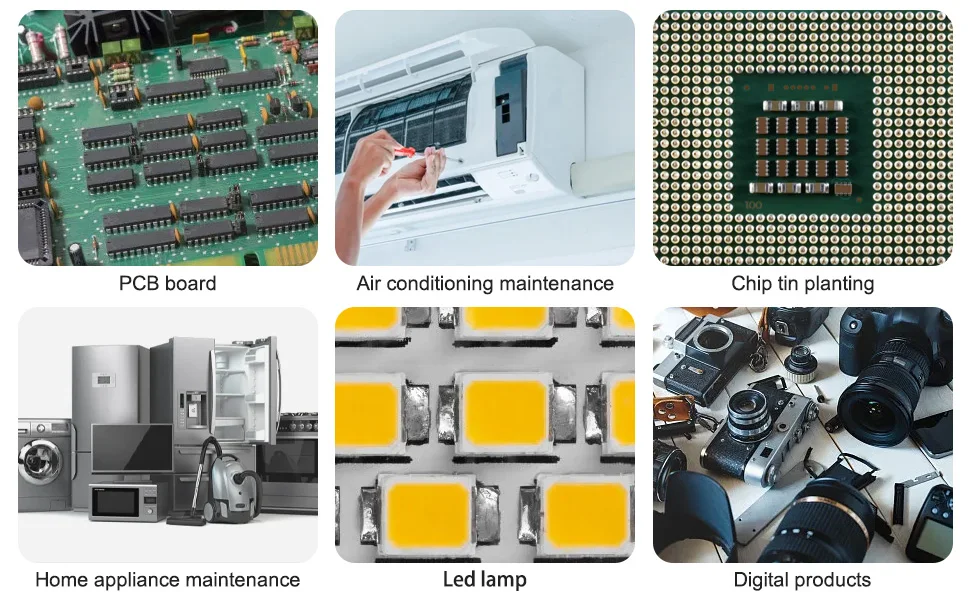 PCB board

Air conditioning maintenance

Chip tin planting

Home appliance maintenance

Led lamp

Digital products