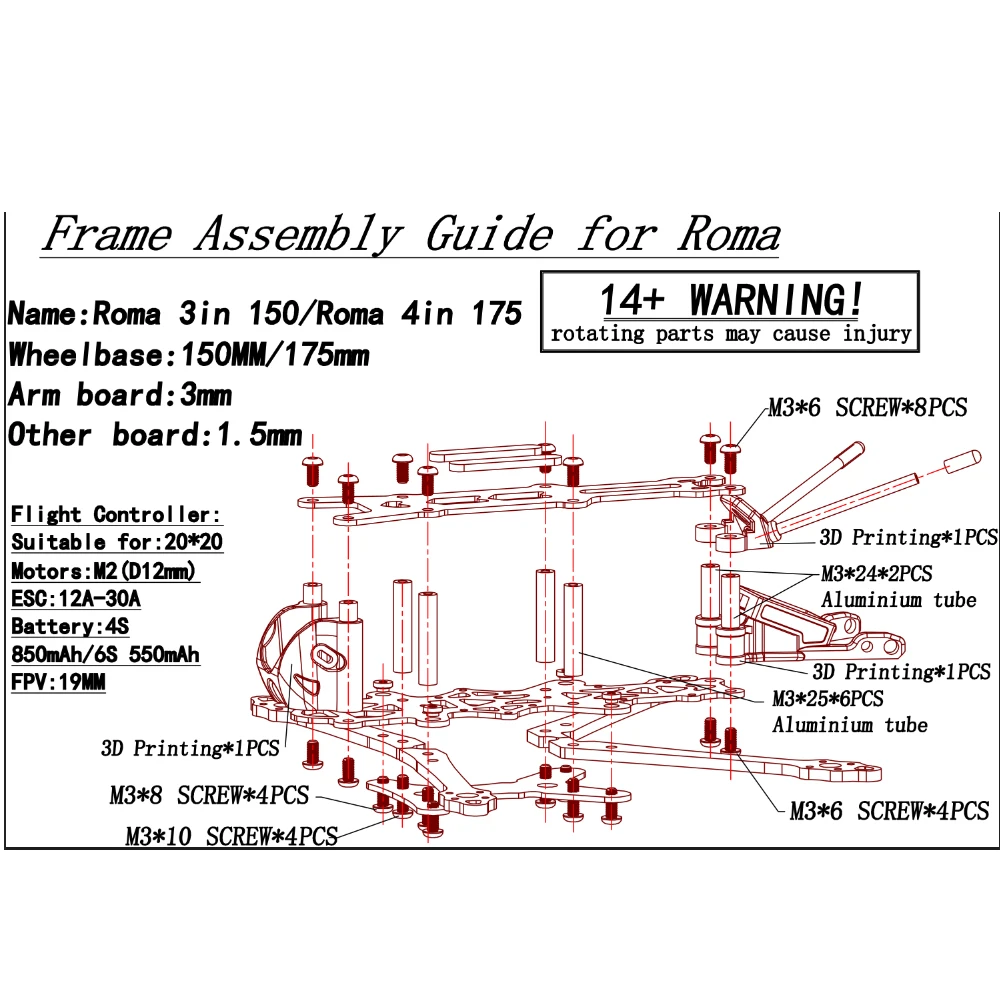 Frame Assembly Guide for Roma

Name:Roma 3in 150/Roma 4in 175
Wheelbase:150MM/175mm
Arm board:3mm
Other board:1.5mm

14+ WARNING!
rotating parts may cause injury

Flight Controller:
Suitable for:20*20
Motors:M2(D12mm)
ESC:12A-30A
Battery:4S
850mAh/6S 550mAh
FPV:19MM

M3*6 SCREW*8PCS
3D Printing*1PCS
M3*24*2PCS
Aluminium tube
3D Printing*1PCS
M3*25*6PCS
Aluminium tube
3D Printing*1PCS
M3*8 SCREW*4PCS
M3*10 SCREW*4PCS
M3*6 SCREW*4PCS