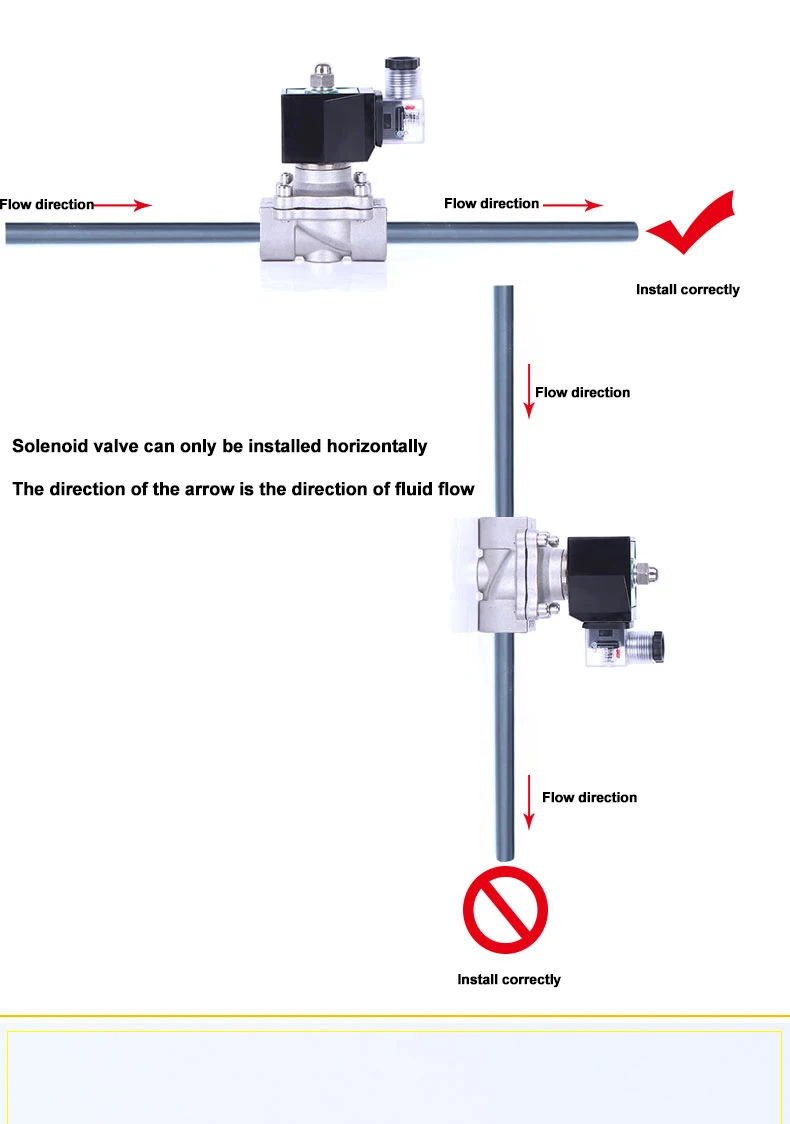 Flow direction

Flow direction

Install correctly

Flow direction

Solenoid valve can only be installed horizontally

The direction of the arrow is the direction of fluid flow

Flow direction

Install correctly