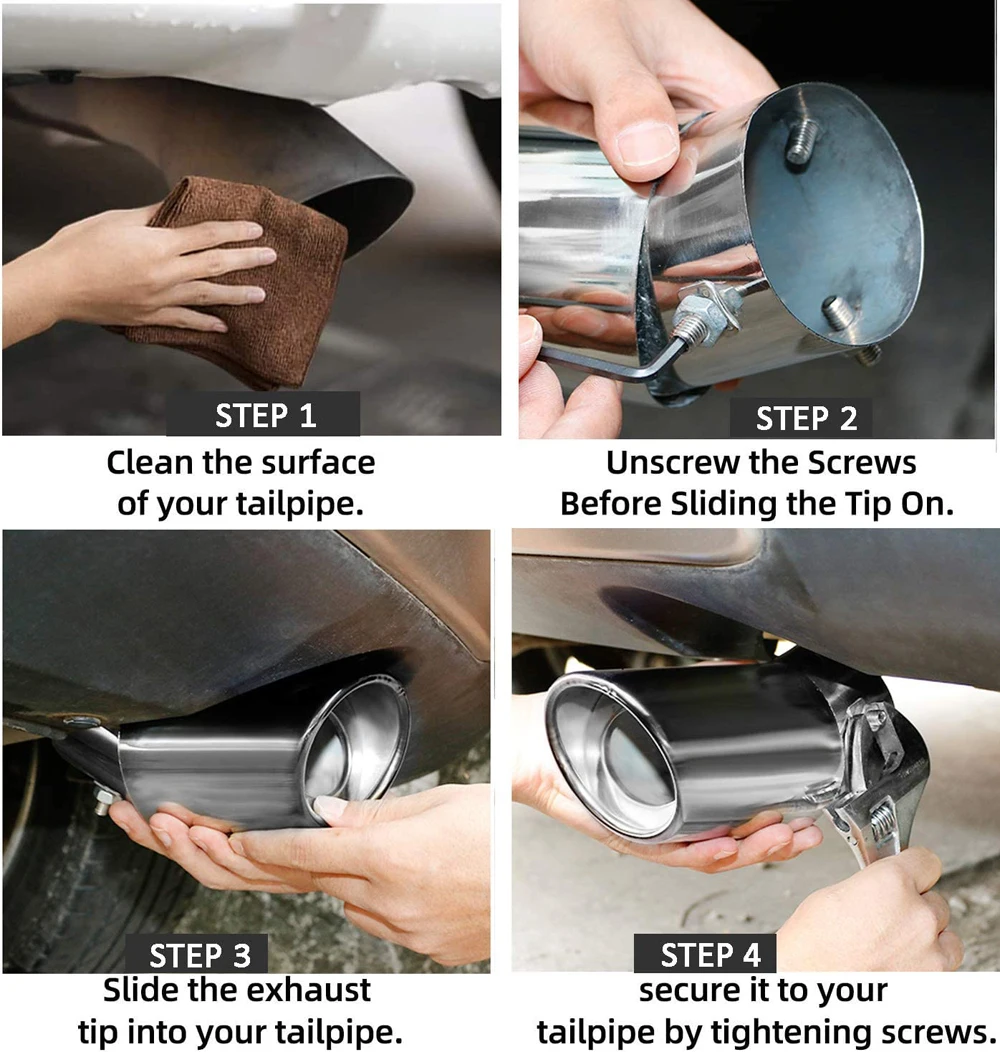 STEP 1
Clean the surface of your tailpipe.

STEP 2
Unscrew the Screws Before Sliding the Tip On.

STEP 3
Slide the exhaust tip into your tailpipe.

STEP 4
secure it to your tailpipe by tightening screws.