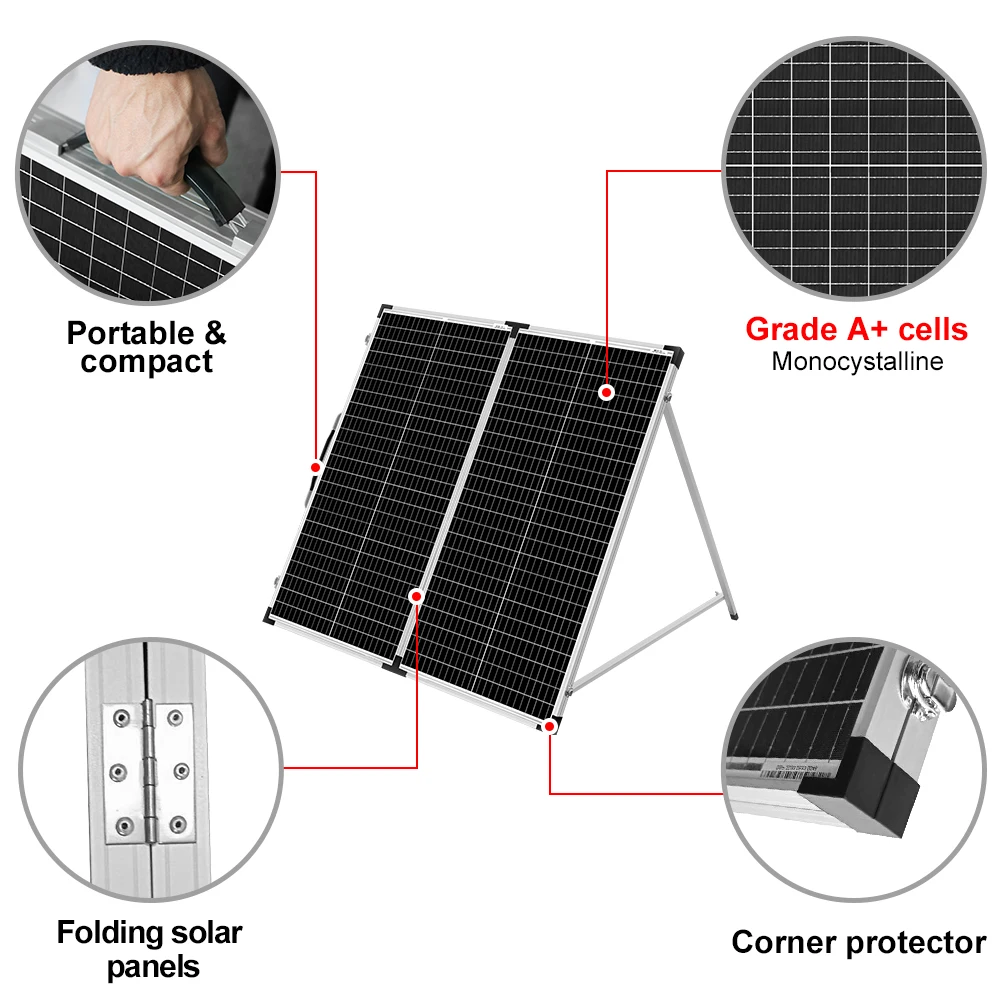 Portable & compact

Grade A+ cells
Monocystalline

Folding solar panels

Corner protector