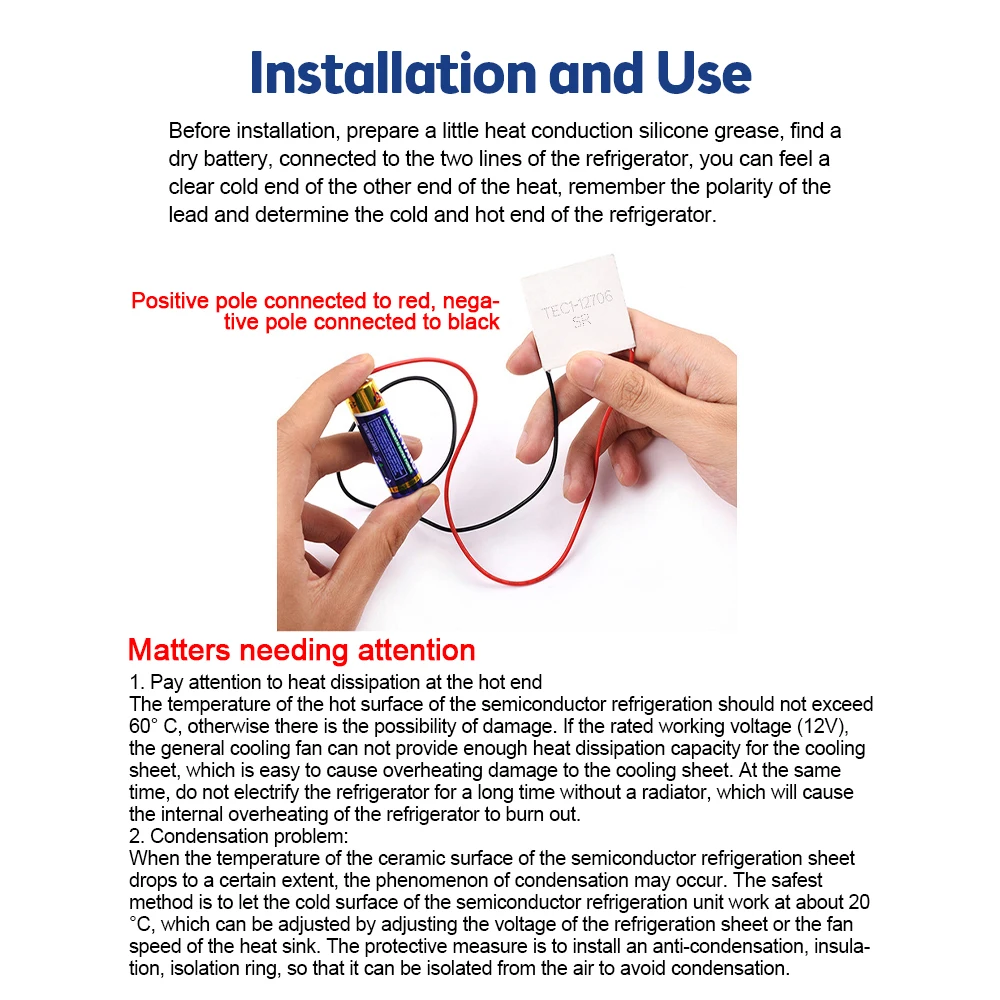 Installation and Use

Before installation, prepare a little heat conduction silicone grease, find a dry battery, connected to the two lines of the refrigerator, you can feel a clear cold end of the other end of the heat, remember the polarity of the lead and determine the cold and hot end of the refrigerator.

Positive pole connected to red, negative pole connected to black

TEC1-12706 SR

Matters needing attention

1. Pay attention to heat dissipation at the hot end
The temperature of the hot surface of the semiconductor refrigeration should not exceed 60° C, otherwise there is the possibility of damage. If the rated working voltage (12V), the general cooling fan can not provide enough heat dissipation capacity for the cooling sheet, which is easy to cause overheating damage to the cooling sheet. At the same time, do not electrify the refrigerator for a long time without a radiator, which will cause the internal overheating of the refrigerator to burn out.
2. Condensation problem:
When the temperature of the ceramic surface of the semiconductor refrigeration sheet drops to a certain extent, the phenomenon of condensation may occur. The safest method is to let the cold surface of the semiconductor refrigeration unit work at about 20 °C, which can be adjusted by adjusting the voltage of the refrigeration sheet or the fan speed of the heat sink. The protective measure is to install an anti-condensation, insulation, isolation ring, so that it can be isolated from the air to avoid condensation.