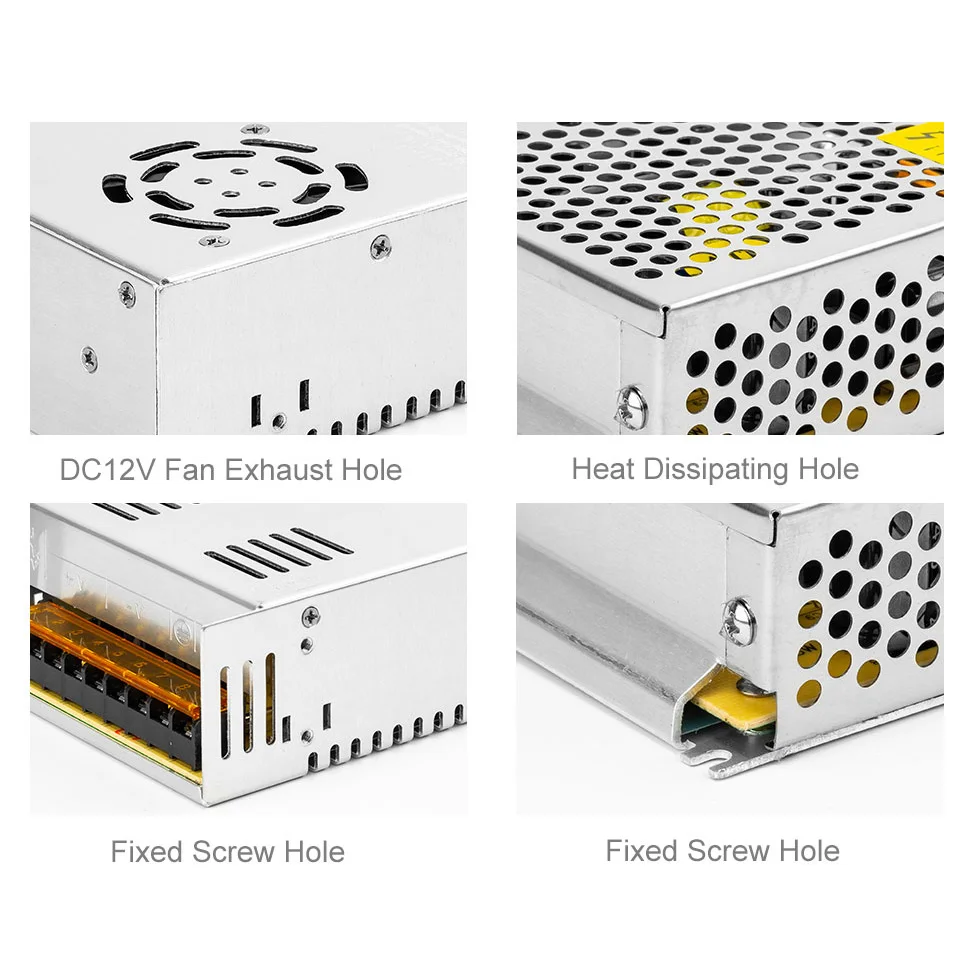 DC12V Fan Exhaust Hole

Heat Dissipating Hole

Fixed Screw Hole

Fixed Screw Hole