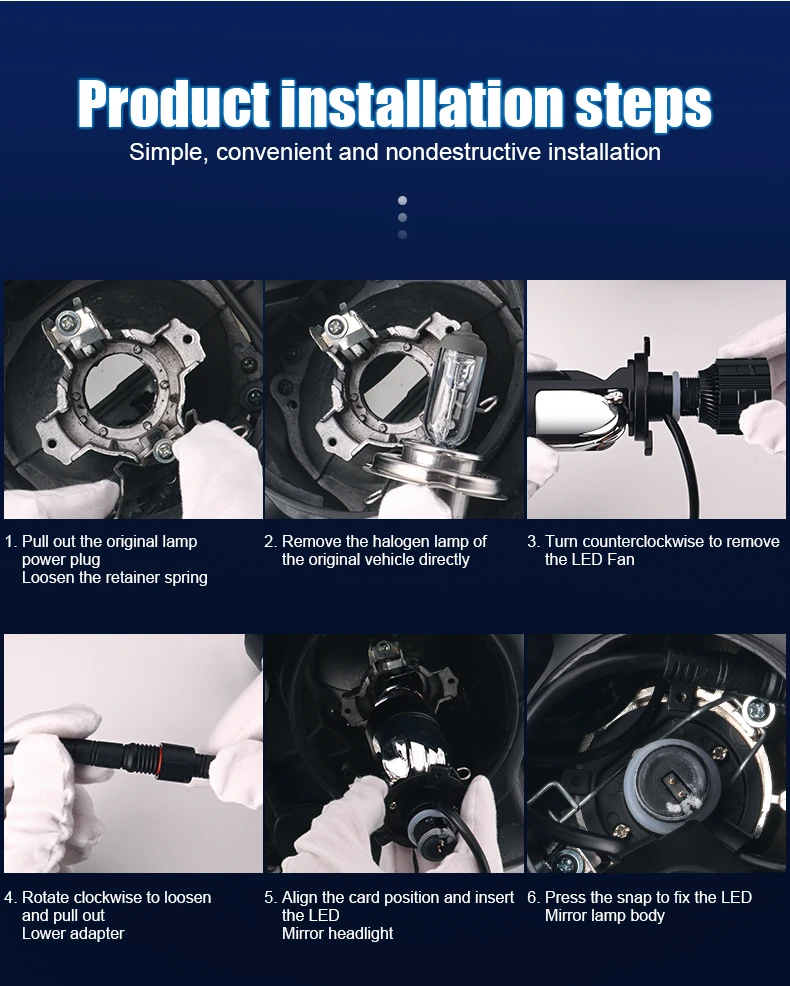 Product installation steps

Simple, convenient and nondestructive installation

1. Pull out the original lamp power plug
Loosen the retainer spring

2. Remove the halogen lamp of the original vehicle directly

3. Turn counterclockwise to remove the LED Fan

4. Rotate clockwise to loosen and pull out
Lower adapter

5. Align the card position and insert the LED
Mirror headlight

6. Press the snap to fix the LED
Mirror lamp body