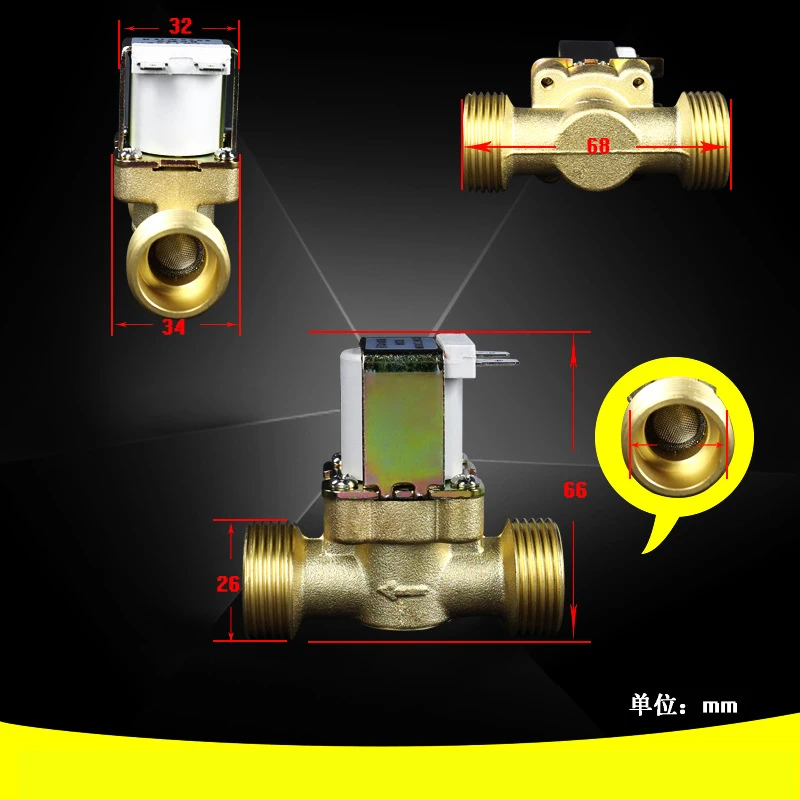 32

68

34

66

26

单位：mm