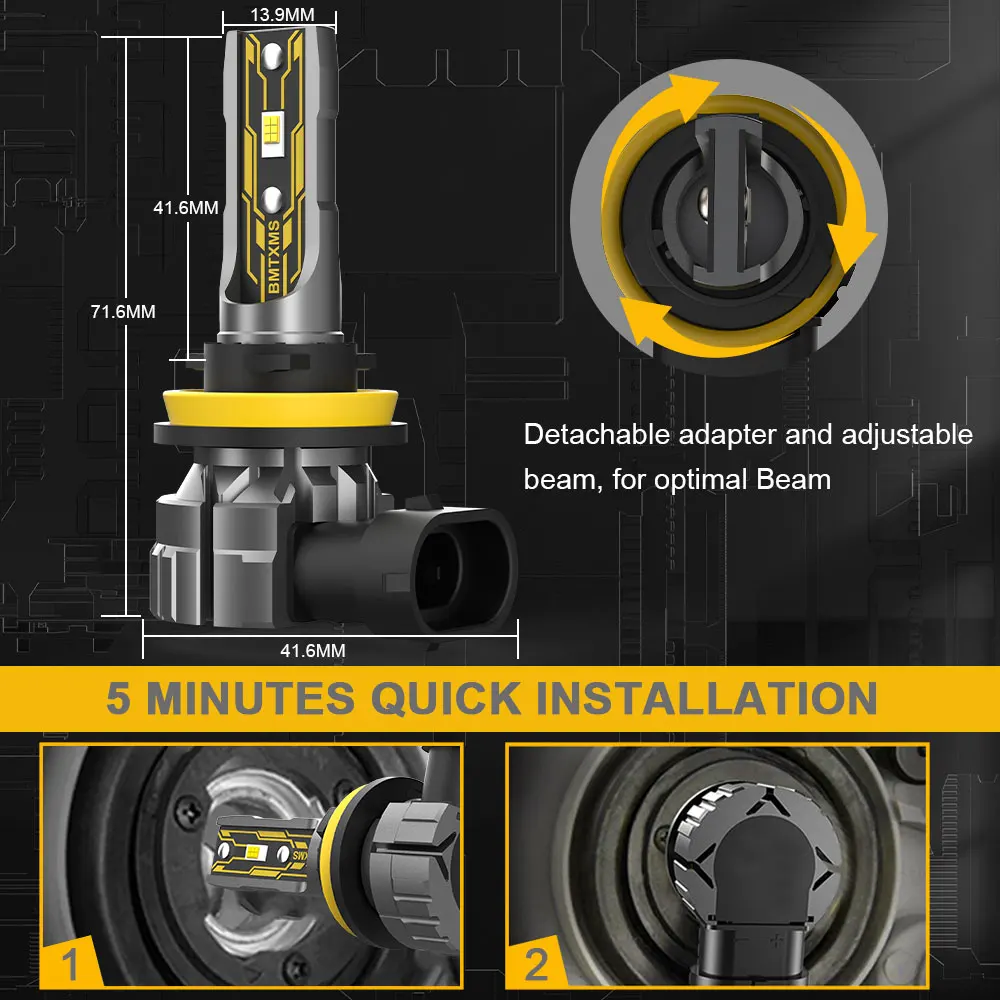 13.9MM

41.6MM

71.6MM

BMTXMS

41.6MM

Detachable adapter and adjustable beam, for optimal Beam

5 MINUTES QUICK INSTALLATION

1

2