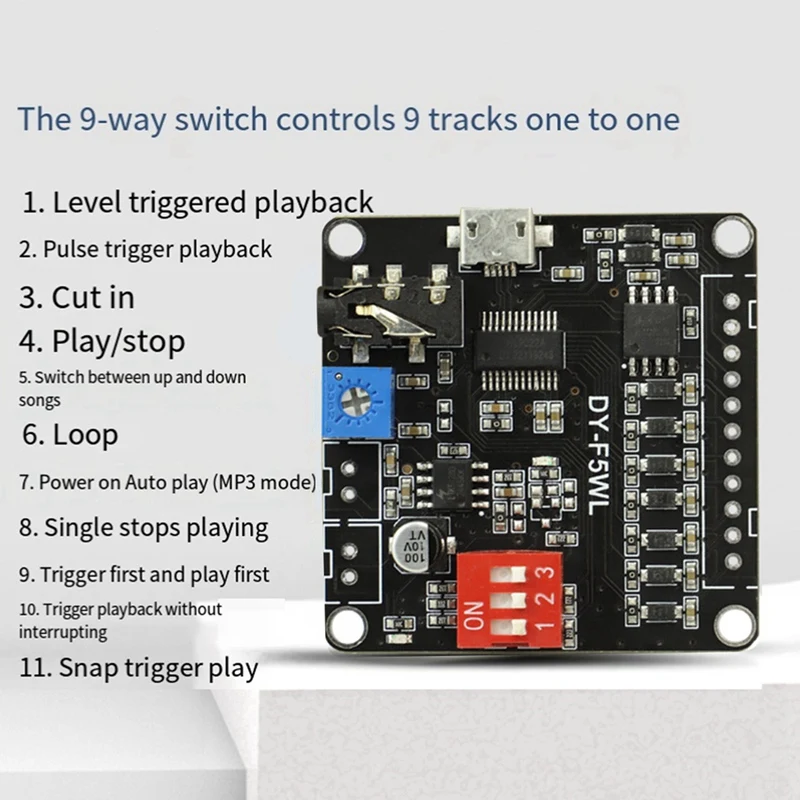 The 9-way switch controls 9 tracks one to one

1. Level triggered playback

2. Pulse trigger playback

3. Cut in

4. Play/stop

5. Switch between up and down songs

6. Loop

7. Power on Auto play (MP3 mode)

8. Single stops playing

9. Trigger first and play first

10. Trigger playback without interrupting

11. Snap trigger play

DY-F5WL

100 10V VT

ON 1 2 3