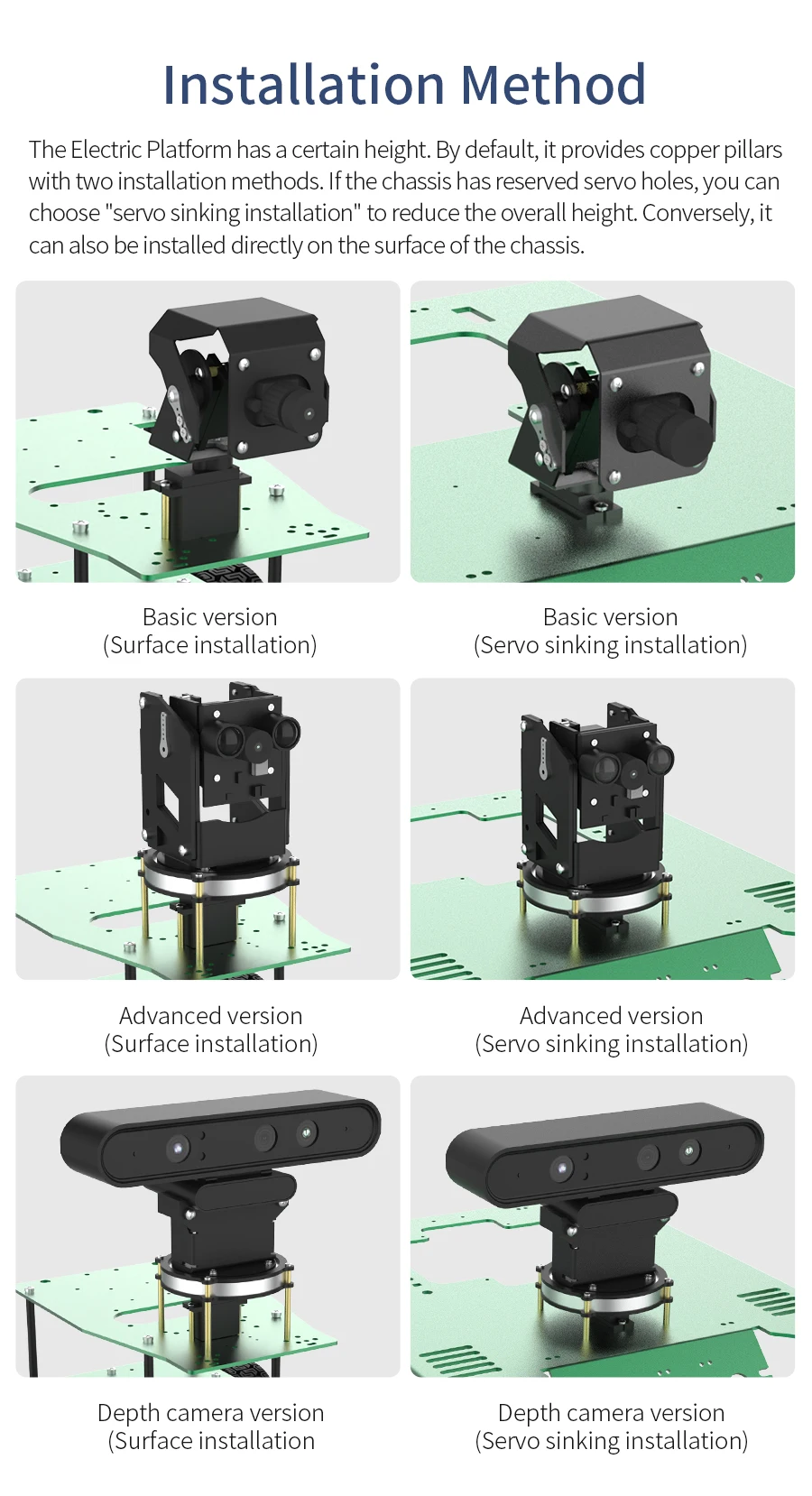 Installation Method

The Electric Platform has a certain height. By default, it provides copper pillars with two installation methods. If the chassis has reserved servo holes, you can choose "servo sinking installation" to reduce the overall height. Conversely, it can also be installed directly on the surface of the chassis.

Basic version
(Surface installation)

Basic version
(Servo sinking installation)

Advanced version
(Surface installation)

Advanced version
(Servo sinking installation)

Depth camera version
(Surface installation

Depth camera version
(Servo sinking installation)