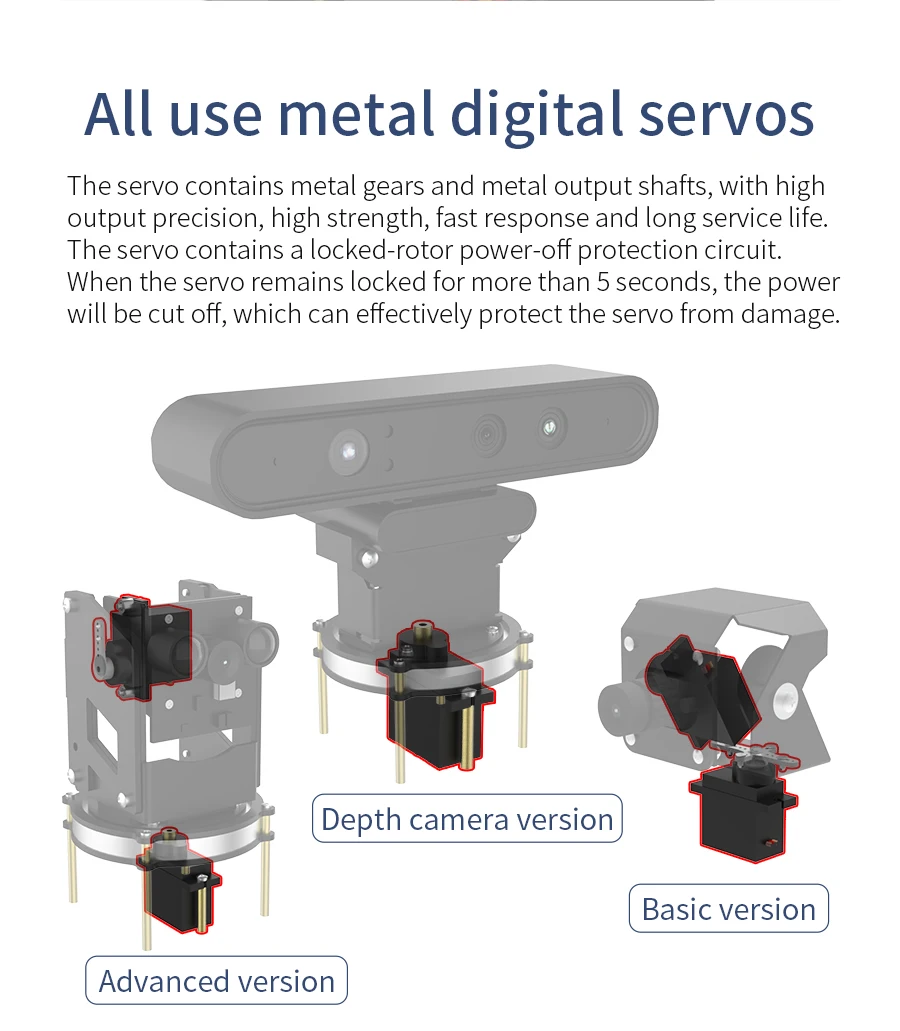 All use metal digital servos

The servo contains metal gears and metal output shafts, with high output precision, high strength, fast response and long service life. The servo contains a locked-rotor power-off protection circuit. When the servo remains locked for more than 5 seconds, the power will be cut off, which can effectively protect the servo from damage.

Depth camera version

Basic version

Advanced version